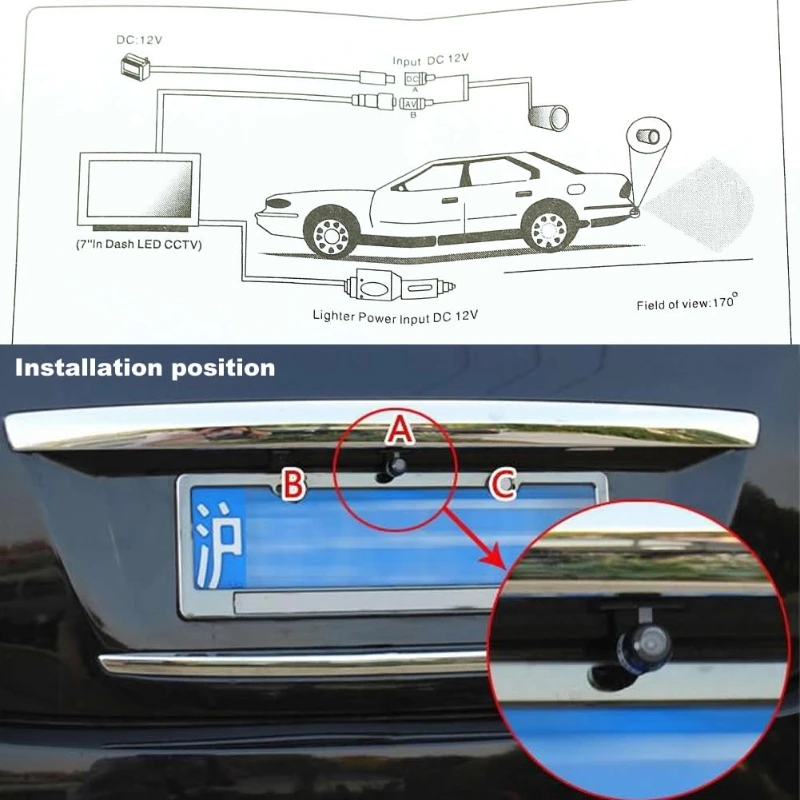 DC:12V

Input DC 12V

DC
A

AV
B

(7"In Dash LED CCTV)

Lighter Power Input DC 12V

Field of view:170°

Installation position

A

B

C

沪