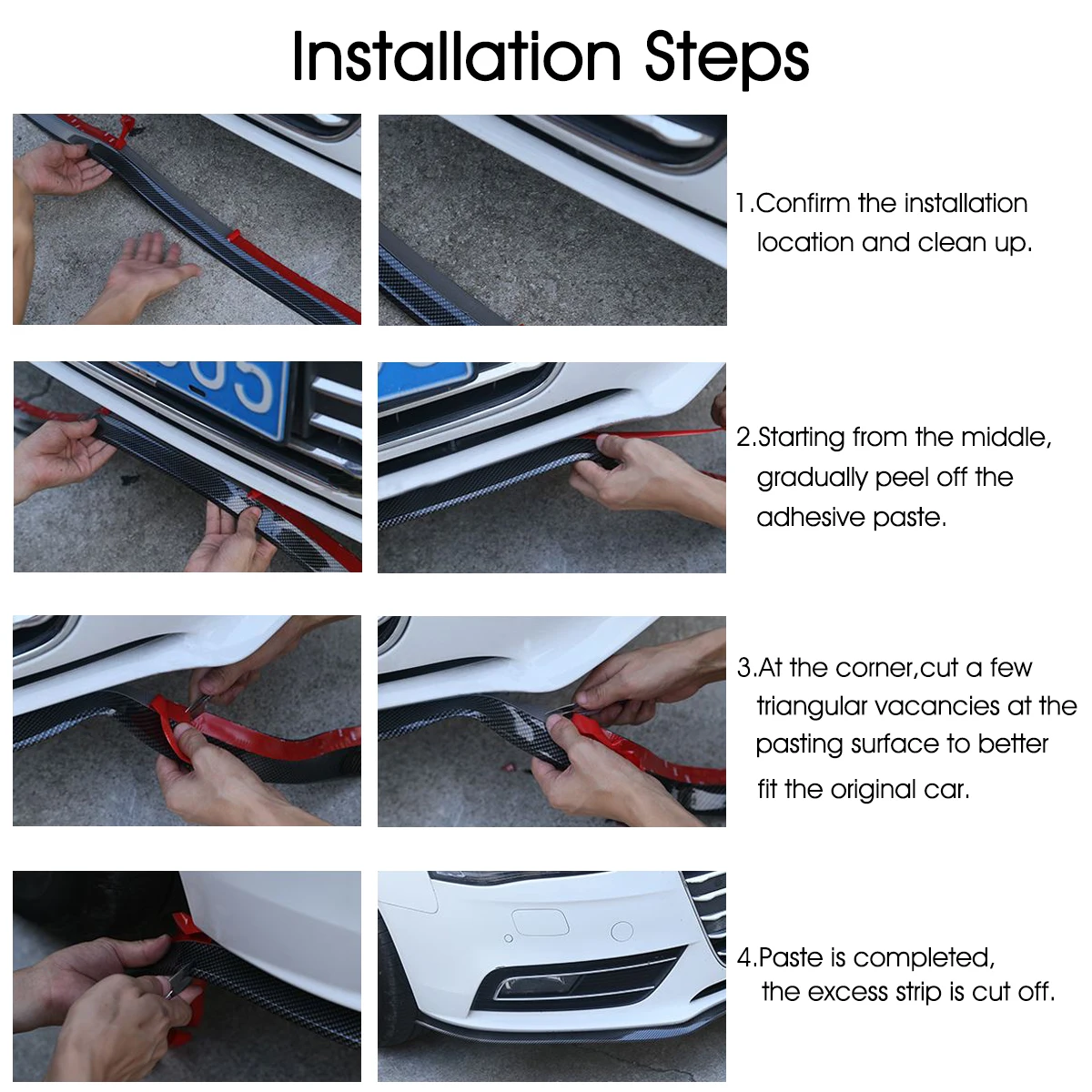 Installation Steps

1.Confirm the installation location and clean up.

2.Starting from the middle, gradually peel off the adhesive paste.

3.At the corner,cut a few triangular vacancies at the pasting surface to better fit the original car.

4.Paste is completed, the excess strip is cut off.