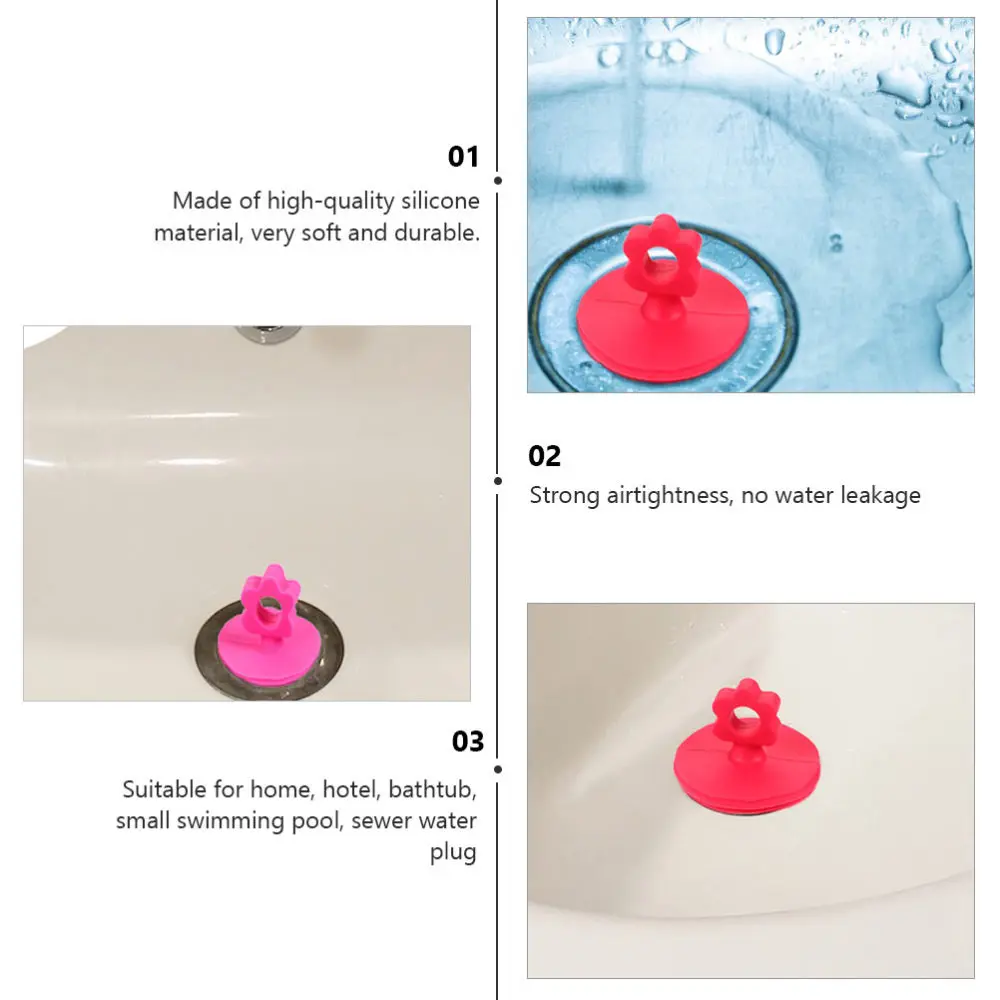 01

Made of high-quality silicone material, very soft and durable.

02

Strong airtightness, no water leakage

03

Suitable for home, hotel, bathtub, small swimming pool, sewer water plug