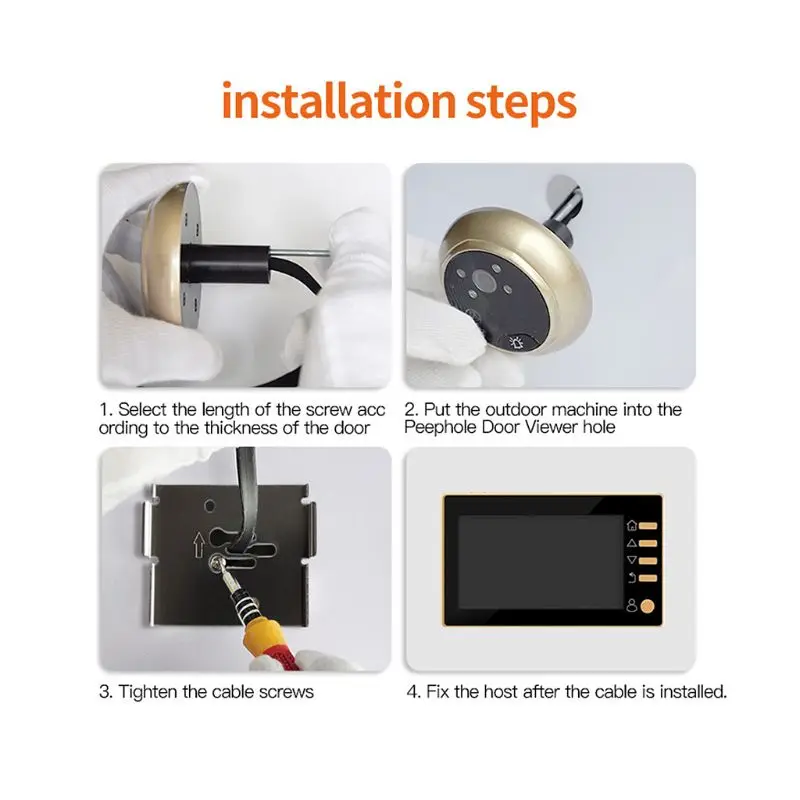 installation steps

1. Select the length of the screw acc ording to the thickness of the door

2. Put the outdoor machine into the Peephole Door Viewer hole

3. Tighten the cable screws

4. Fix the host after the cable is installed.