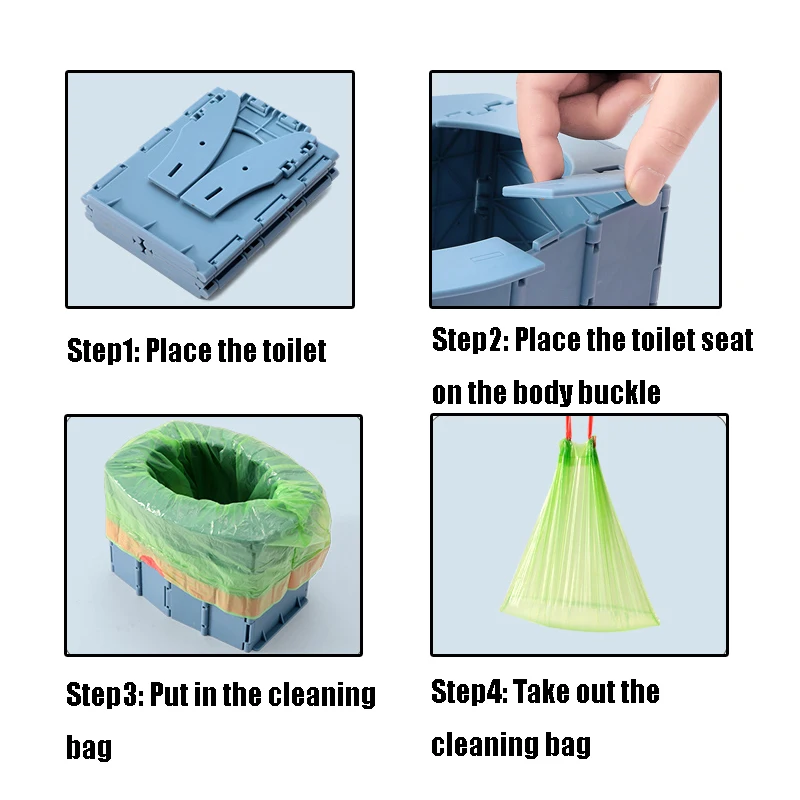 Step1: Place the toilet

Step2: Place the toilet seat on the body buckle

Step3: Put in the cleaning bag

Step4: Take out the cleaning bag