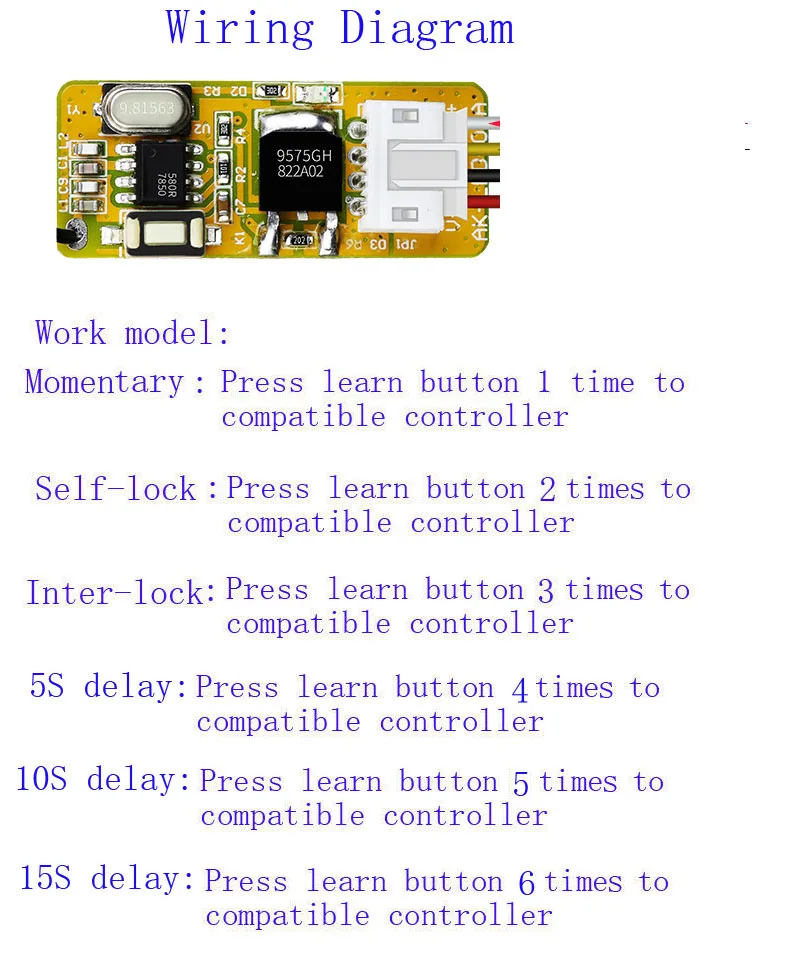 Wiring Diagram

9.81563
580R
7850
9575GH
822A02

Work model:

Momentary: Press learn button 1 time to compatible controller

Self-lock: Press learn button 2 times to compatible controller

Inter-lock: Press learn button 3 times to compatible controller

5S delay: Press learn button 4 times to compatible controller

10S delay: Press learn button 5 times to compatible controller

15S delay: Press learn button 6 times to compatible controller