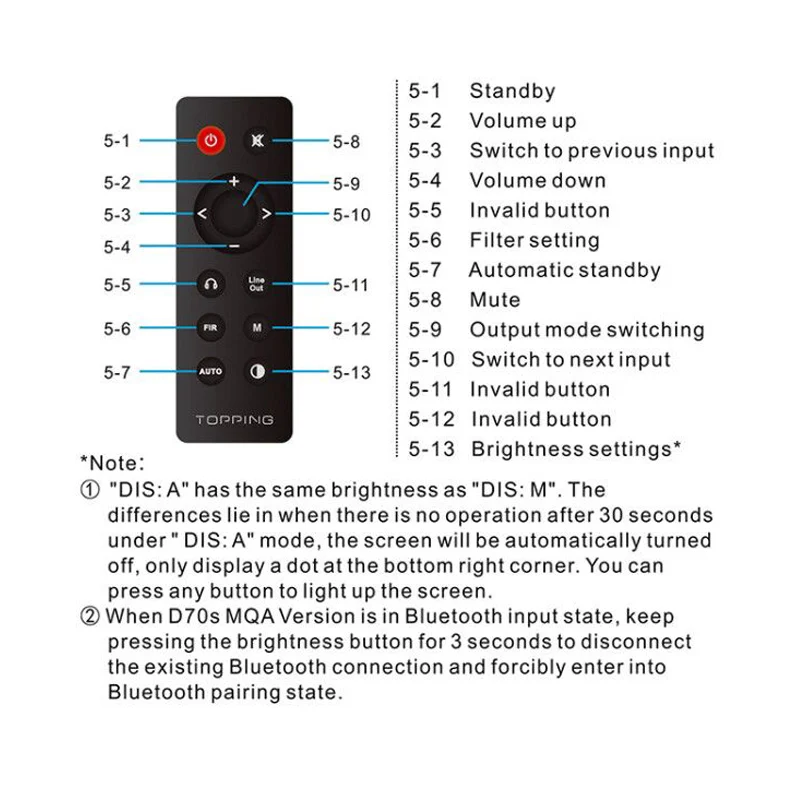 5-1
5-2
5-3
5-4
5-5
5-6
5-7

5-8
5-9
5-10
5-11
5-12
5-13

+
<
>
−
Line Out
FIR
M
AUTO
TOPPING

5-1 Standby
5-2 Volume up
5-3 Switch to previous input
5-4 Volume down
5-5 Invalid button
5-6 Filter setting
5-7 Automatic standby
5-8 Mute
5-9 Output mode switching
5-10 Switch to next input
5-11 Invalid button
5-12 Invalid button
5-13 Brightness settings*

*Note:
① "DIS: A" has the same brightness as "DIS: M". The differences lie in when there is no operation after 30 seconds under " DIS: A" mode, the screen will be automatically turned off, only display a dot at the bottom right corner. You can press any button to light up the screen.
② When D70s MQA Version is in Bluetooth input state, keep pressing the brightness button for 3 seconds to disconnect the existing Bluetooth connection and forcibly enter into Bluetooth pairing state.