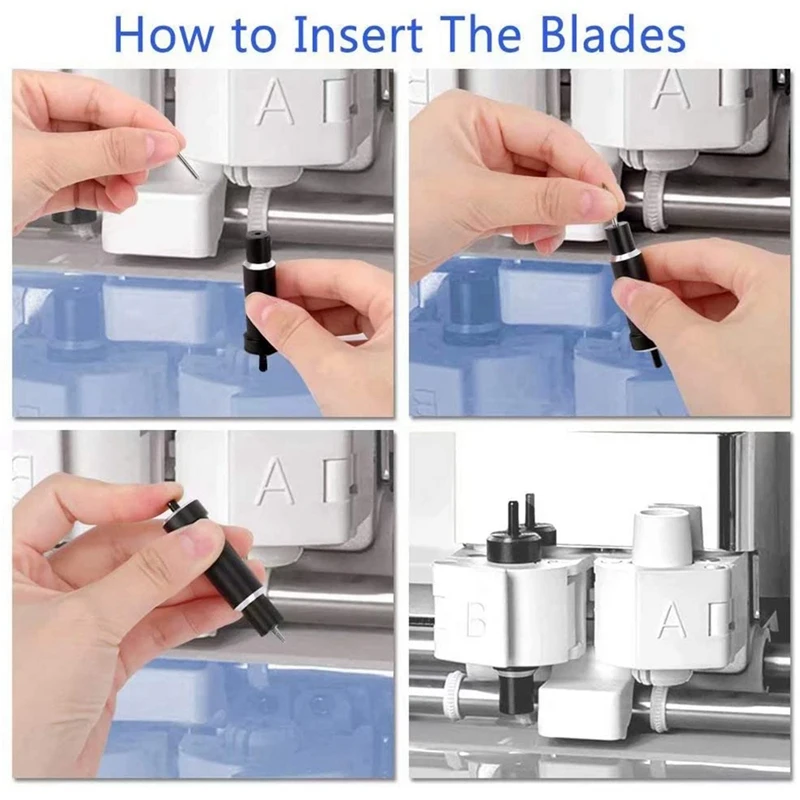 How to Insert The Blades

A

A

A

B

A