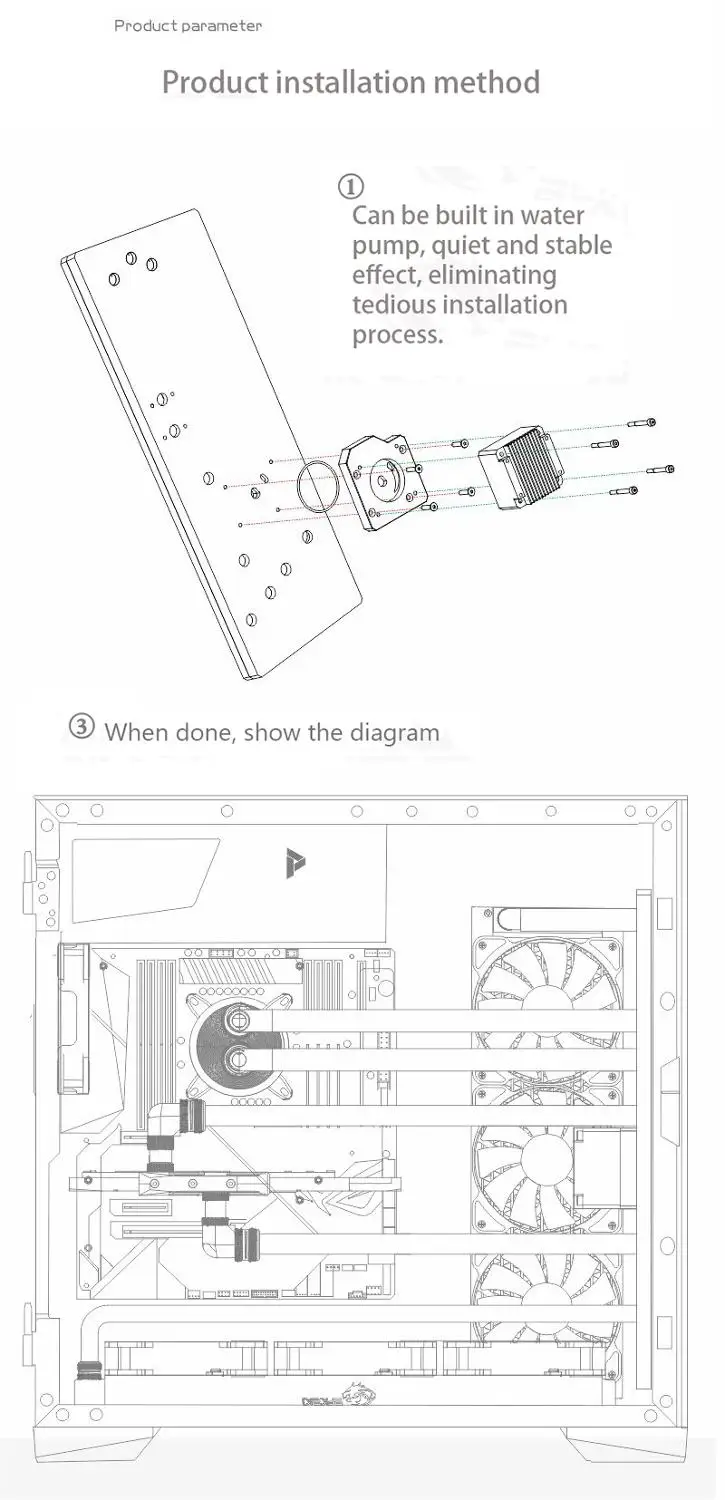 Product parameter

Product installation method

①
Can be built in water pump, quiet and stable effect, eliminating tedious installation process.

③ When done, show the diagram