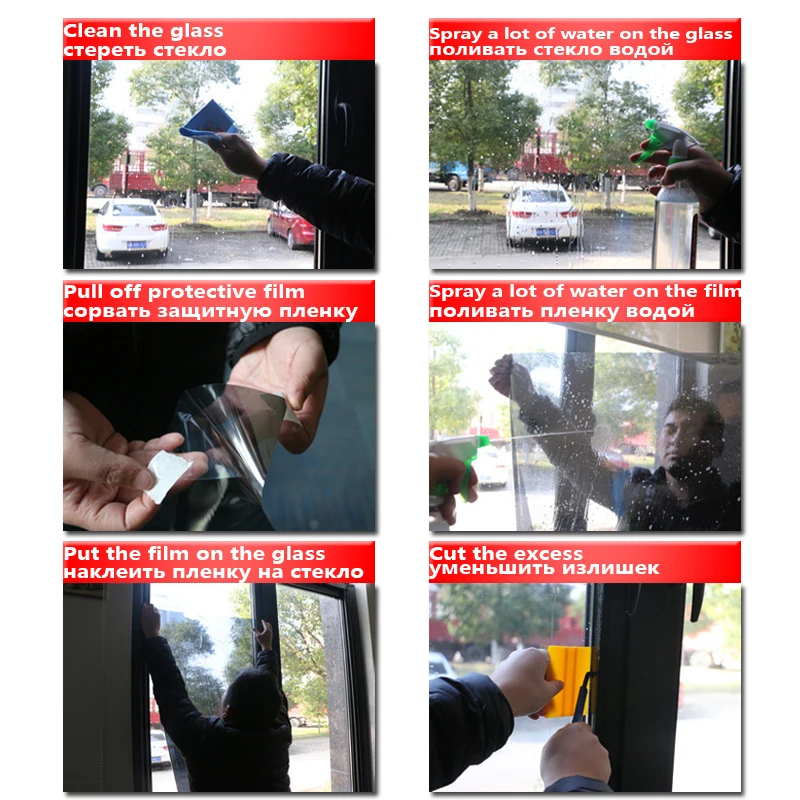 Clean the glass
стереть стекло

Spray a lot of water on the glass
поливать стекло водой

Pull off protective film
сорвать защитную пленку

Spray a lot of water on the film
поливать пленку водой

Put the film on the glass
наклеить пленку на стекло

Cut the excess
уменьшить излишек