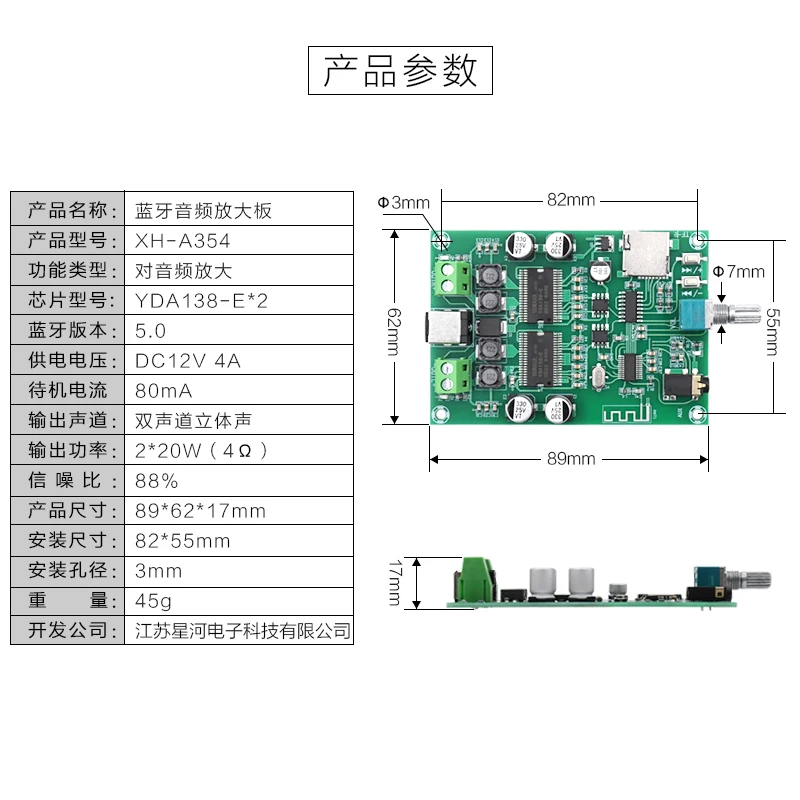 产品参数

| 产品名称： | 蓝牙音频放大板 |
|---|---|
| 产品型号： | XH-A354 |
| 功能类型： | 对音频放大 |
| 芯片型号： | YDA138-E*2 |
| 蓝牙版本： | 5.0 |
| 供电电压： | DC12V 4A |
| 待机电流 | 80mA |
| 输出声道： | 双声道立体声 |
| 输出功率： | 2*20W（4Ω） |
| 信 噪 比： | 88% |
| 产品尺寸： | 89*62*17mm |
| 安装尺寸： | 82*55mm |
| 安装孔径： | 3mm |
| 重 量： | 45g |
| 开发公司： | 江苏星河电子科技有限公司 |

Φ3mm
82mm
Φ7mm
62mm
55mm
89mm
17mm