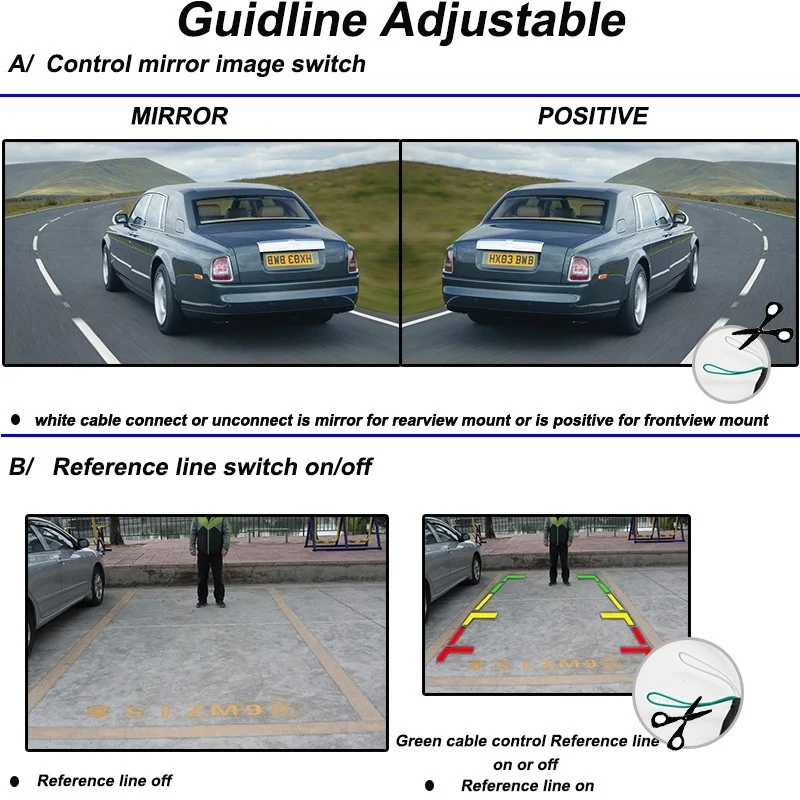 Guidline Adjustable

A/ Control mirror image switch

MIRROR

POSITIVE

HX83 BWB

HX83 BWB

● white cable connect or unconnect is mirror for rearview mount or is positive for frontview mount

B/ Reference line switch on/off

Green cable control Reference line on or off

● Reference line off

● Reference line on