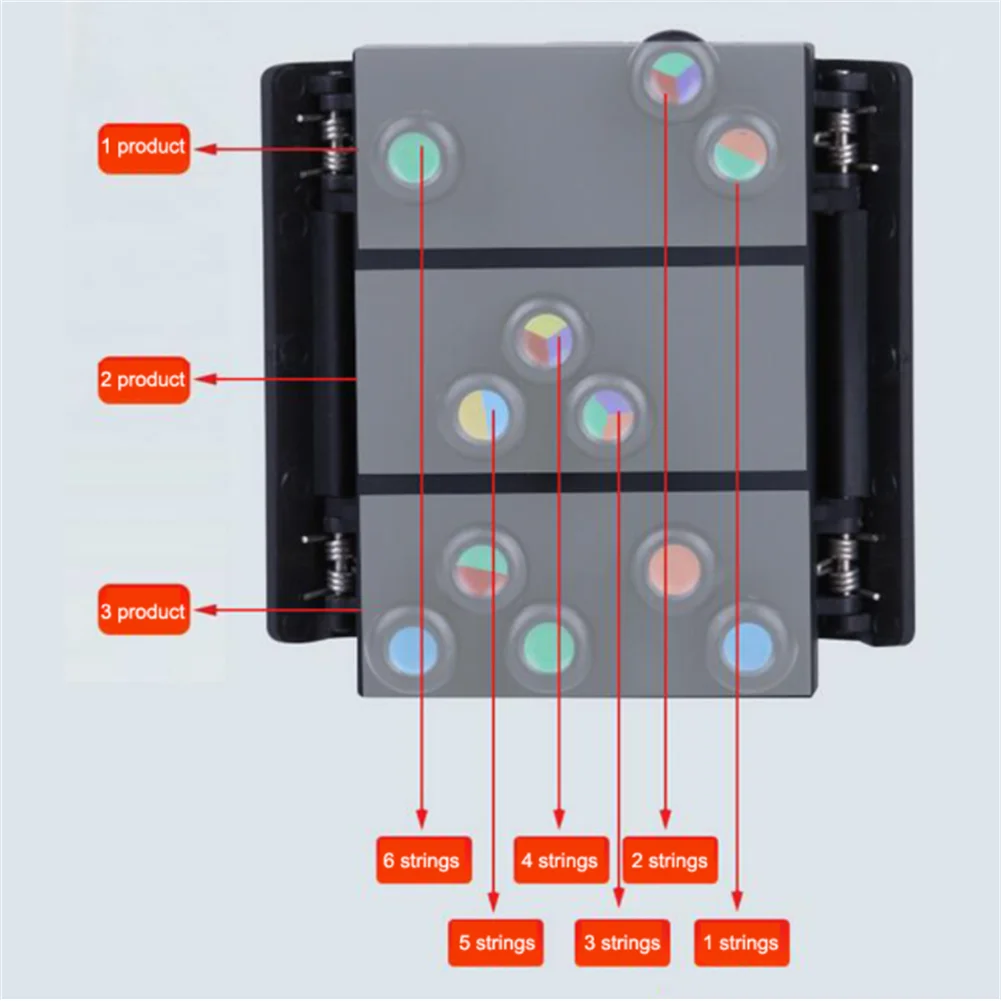 1 product

2 product

3 product

6 strings

4 strings

2 strings

5 strings

3 strings

1 strings