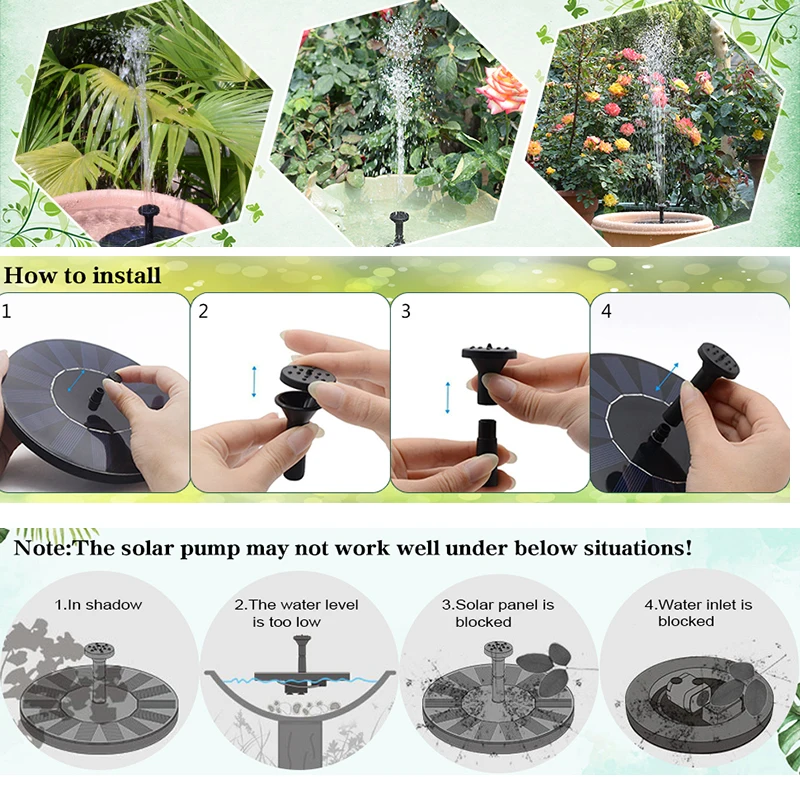 How to install

1

2

3

4

Note:The solar pump may not work well under below situations!

1.In shadow

2.The water level is too low

3.Solar panel is blocked

4.Water inlet is blocked