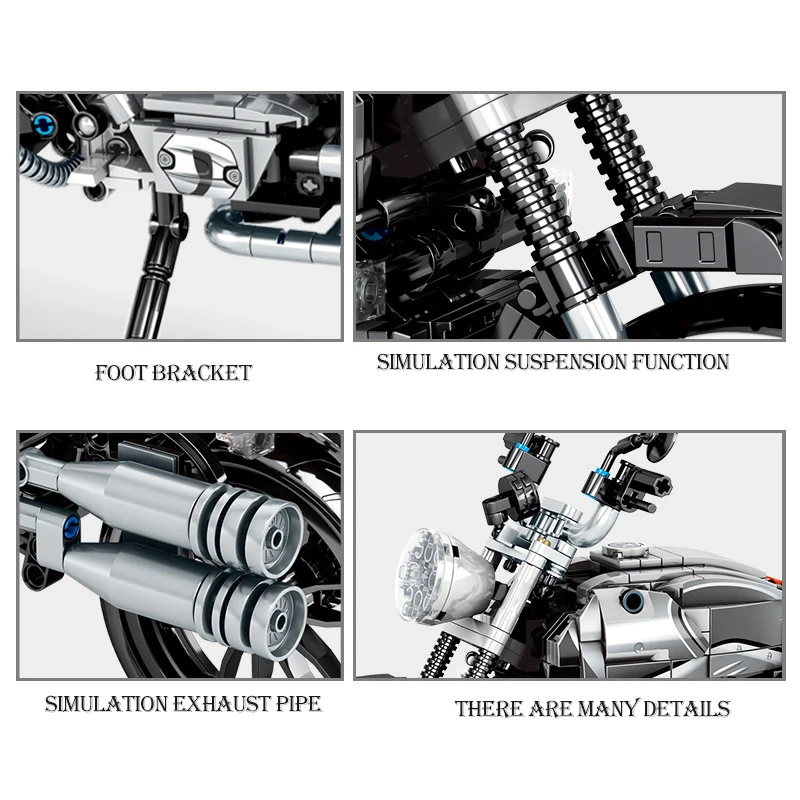 FOOT BRACKET

SIMULATION SUSPENSION FUNCTION

SIMULATION EXHAUST PIPE

THERE ARE MANY DETAILS