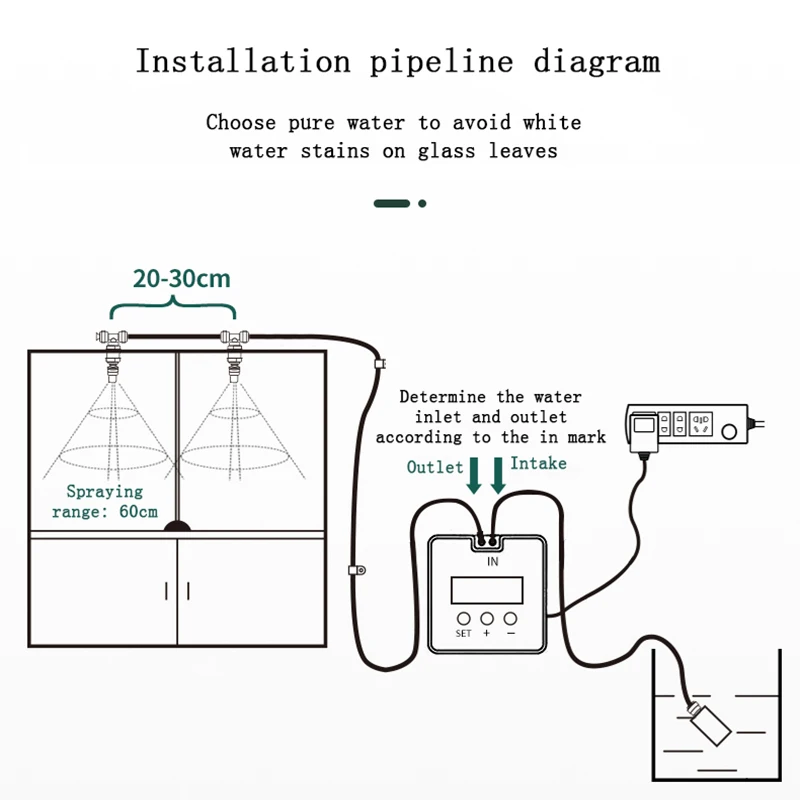 Installation pipeline diagram

Choose pure water to avoid white water stains on glass leaves

20-30cm

Spraying range: 60cm

Determine the water inlet and outlet according to the in mark

Outlet

Intake

IN

SET + −