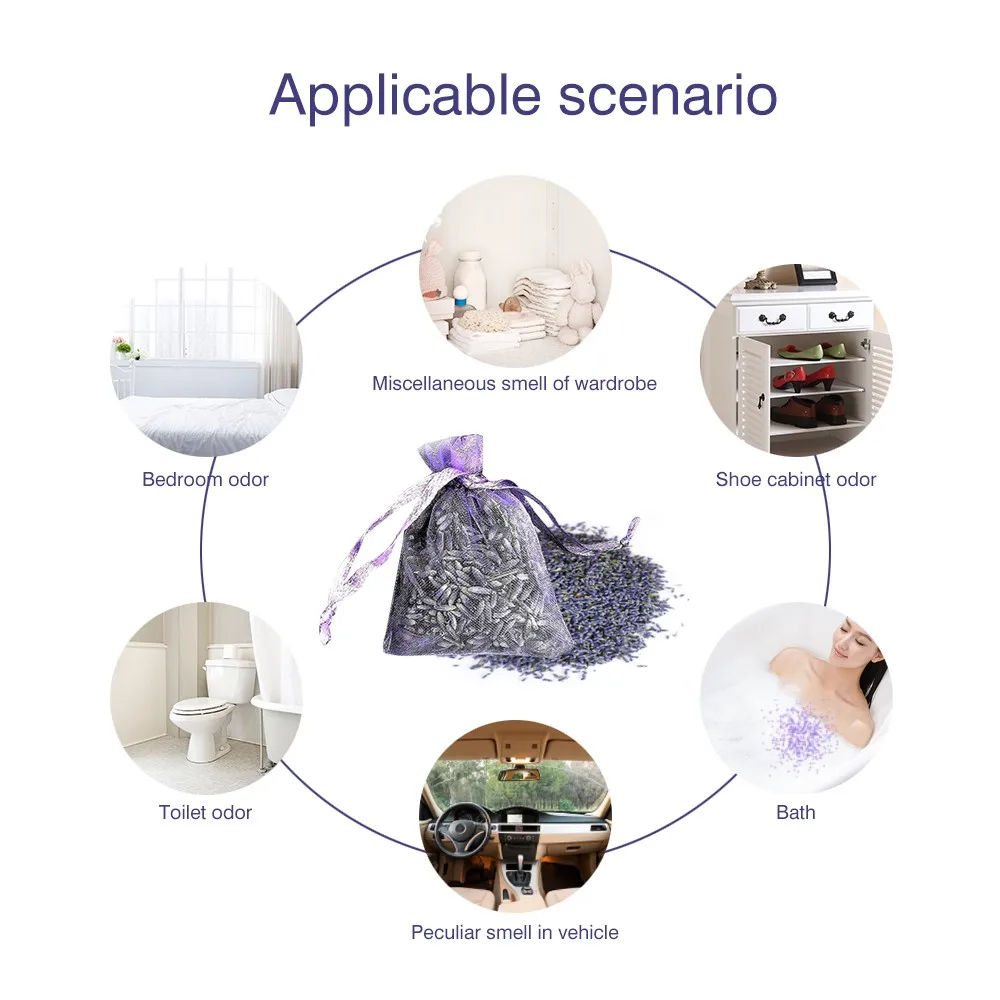 Applicable scenario

Miscellaneous smell of wardrobe

Bedroom odor

Shoe cabinet odor

Toilet odor

Bath

Peculiar smell in vehicle