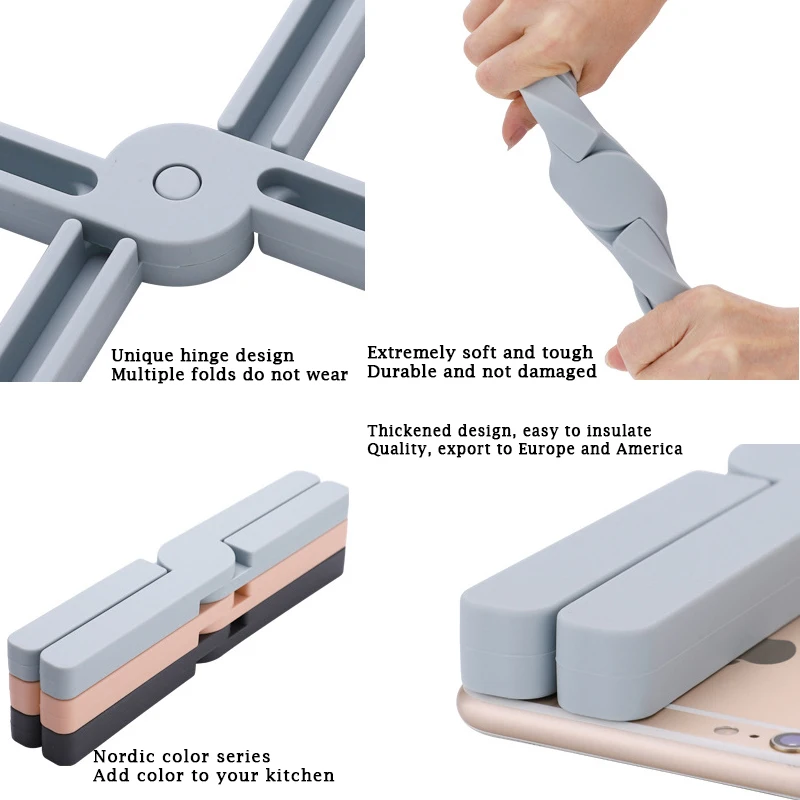 Unique hinge design
Multiple folds do not wear

Extremely soft and tough
Durable and not damaged

Thickened design, easy to insulate
Quality, export to Europe and America

Nordic color series
Add color to your kitchen