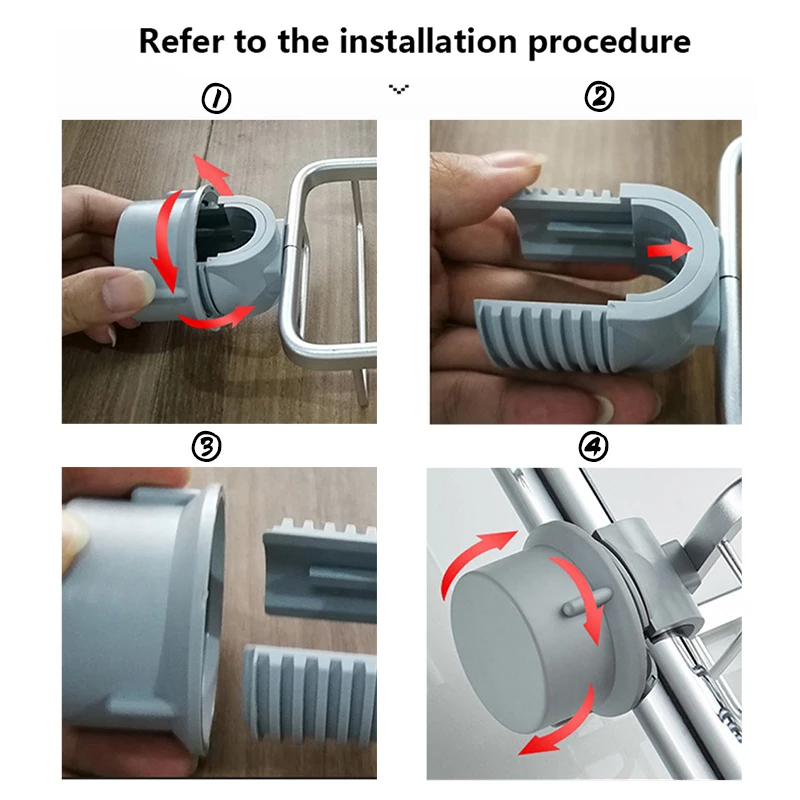 Refer to the installation procedure

①

②

③

④