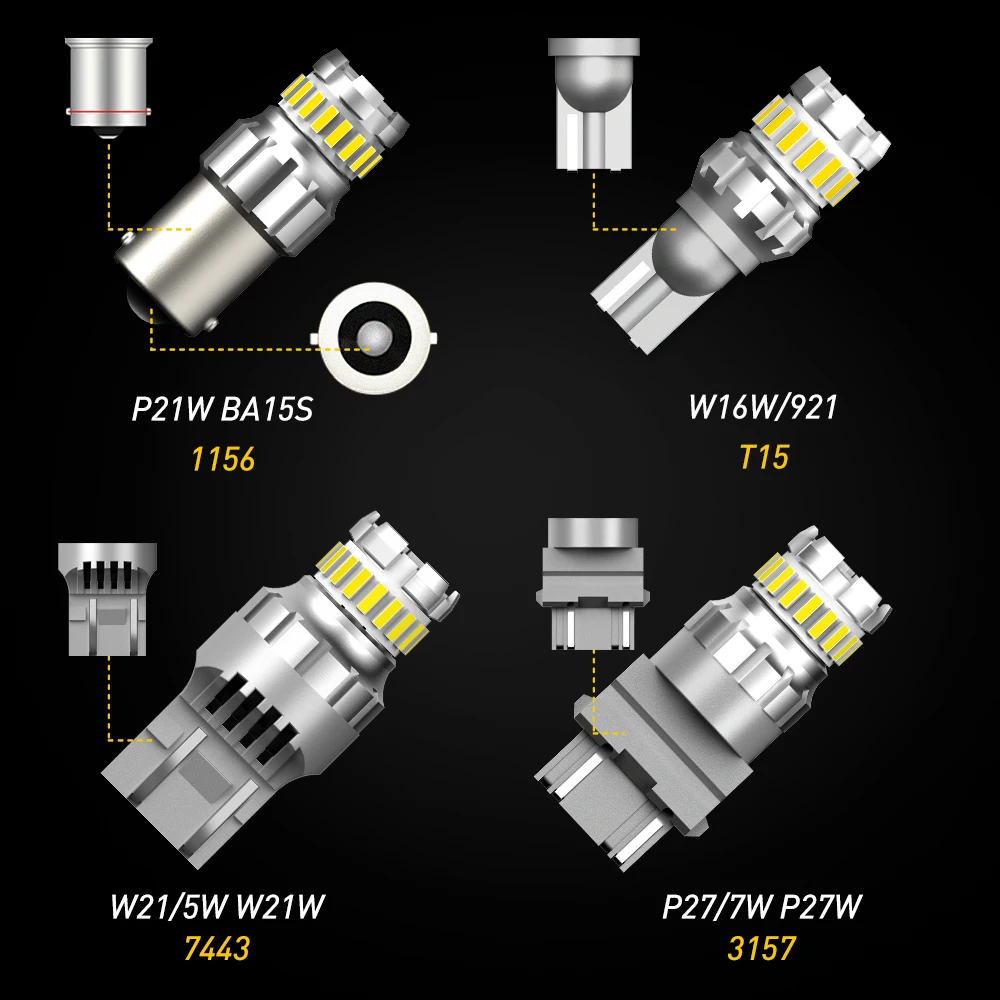 P21W BA15S
1156

W16W/921
T15

W21/5W W21W
7443

P27/7W P27W
3157