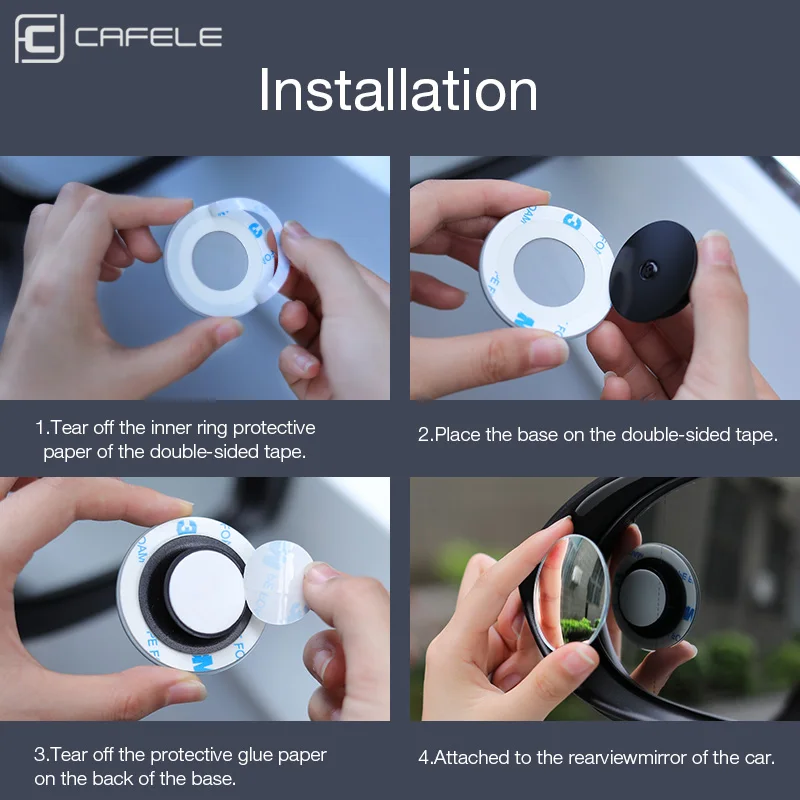 CAFELE

Installation

1.Tear off the inner ring protective paper of the double-sided tape.

2.Place the base on the double-sided tape.

3.Tear off the protective glue paper on the back of the base.

4.Attached to the rearviewmirror of the car.