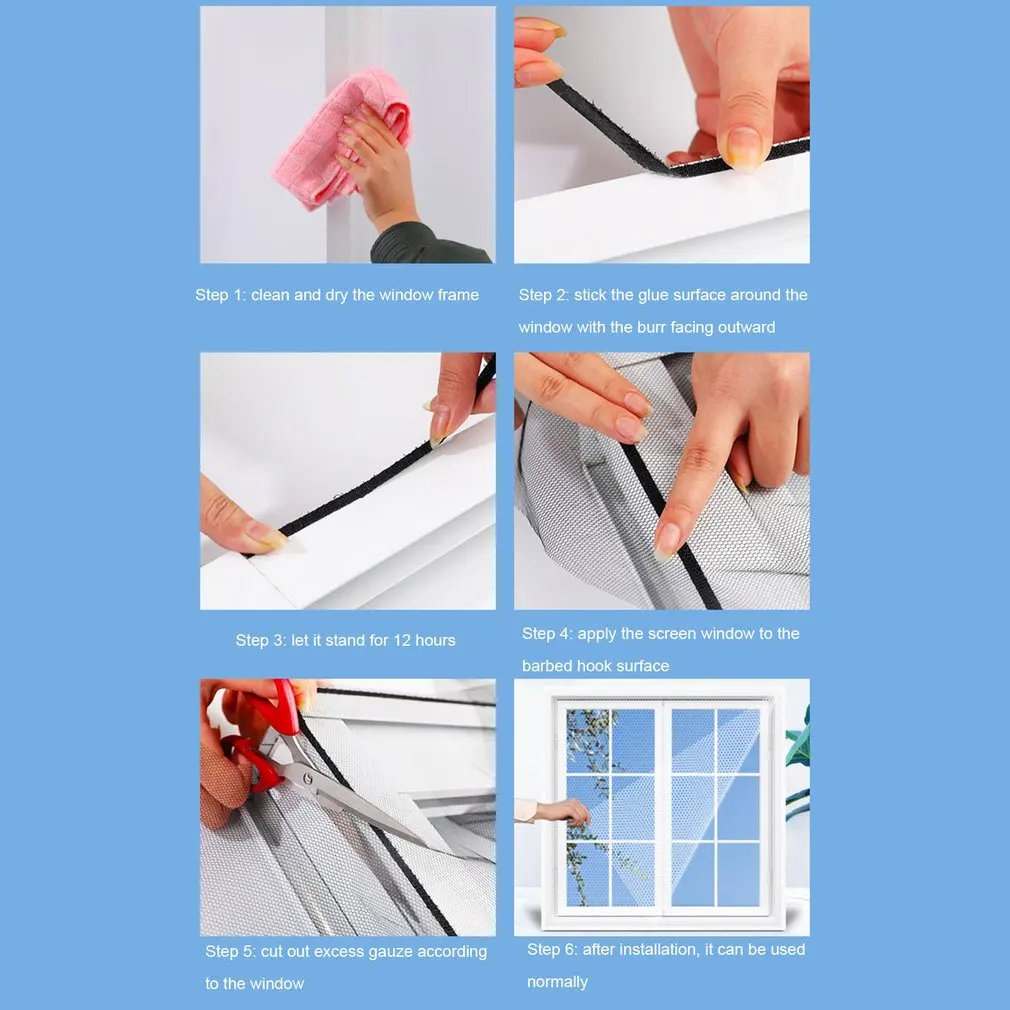 Step 1: clean and dry the window frame

Step 2: stick the glue surface around the window with the burr facing outward

Step 3: let it stand for 12 hours

Step 4: apply the screen window to the barbed hook surface

Step 5: cut out excess gauze according to the window

Step 6: after installation, it can be used normally