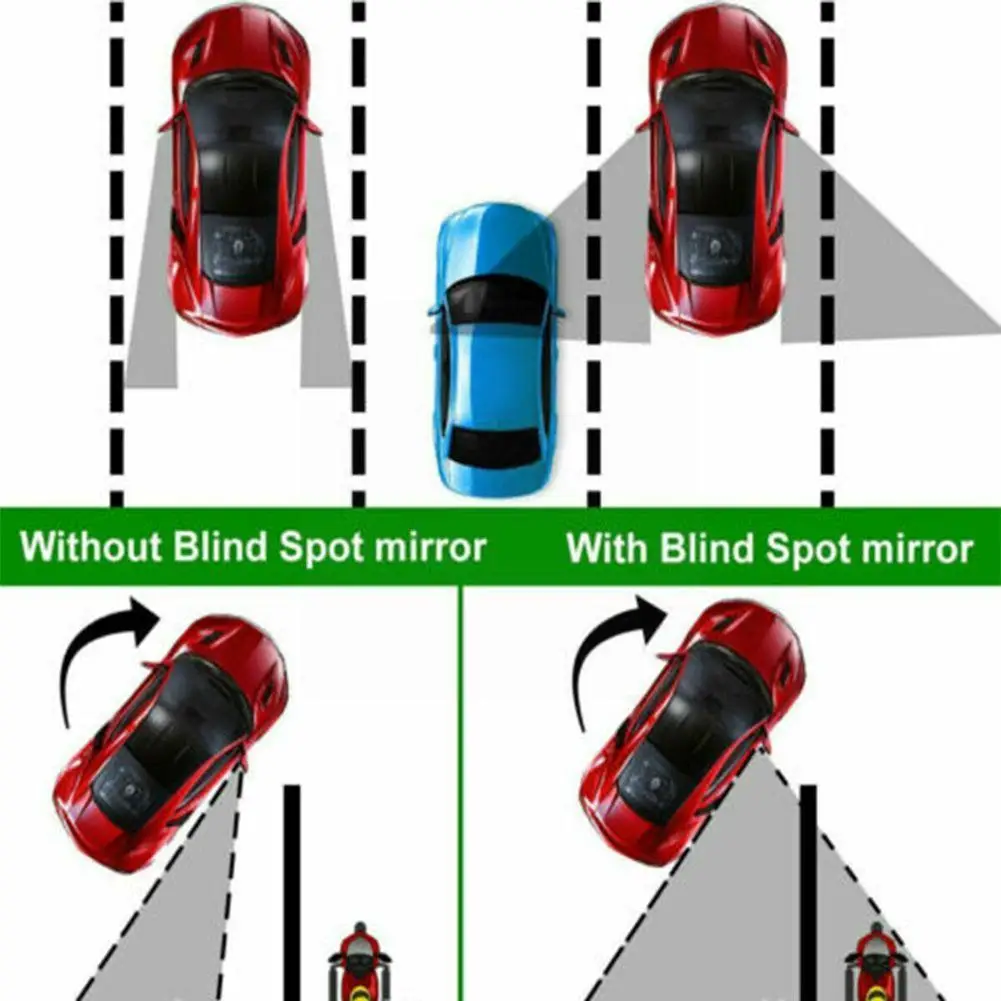 Without Blind Spot mirror

With Blind Spot mirror