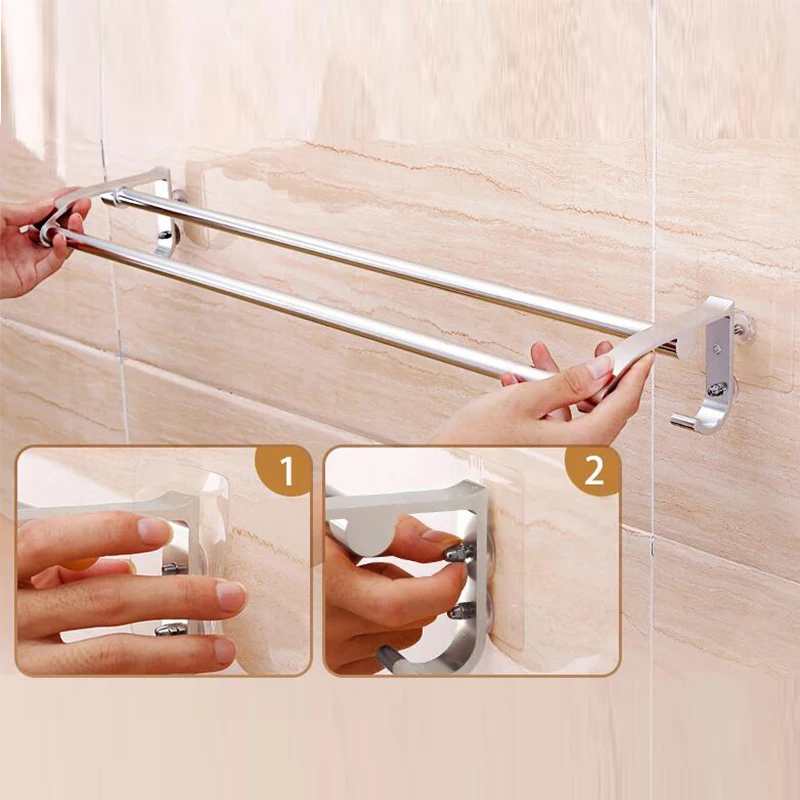 1

2