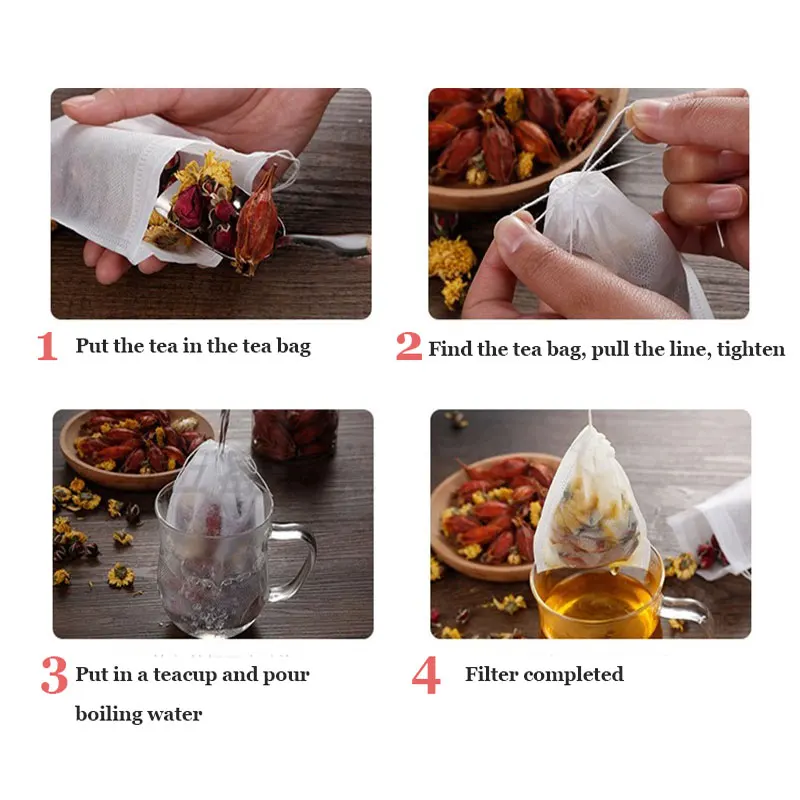 1 Put the tea in the tea bag

2 Find the tea bag, pull the line, tighten

3 Put in a teacup and pour boiling water

4 Filter completed