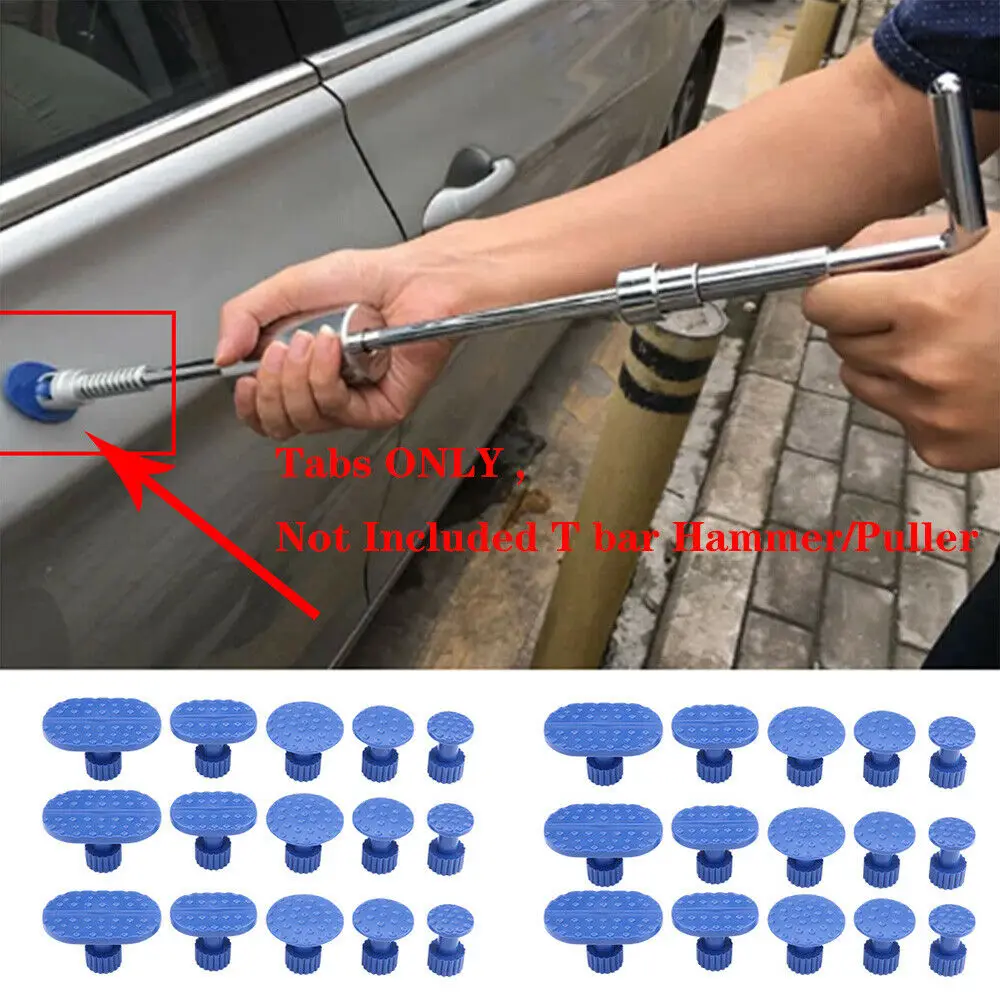 Tabs ONLY ,
Not Included T bar Hammer/Puller