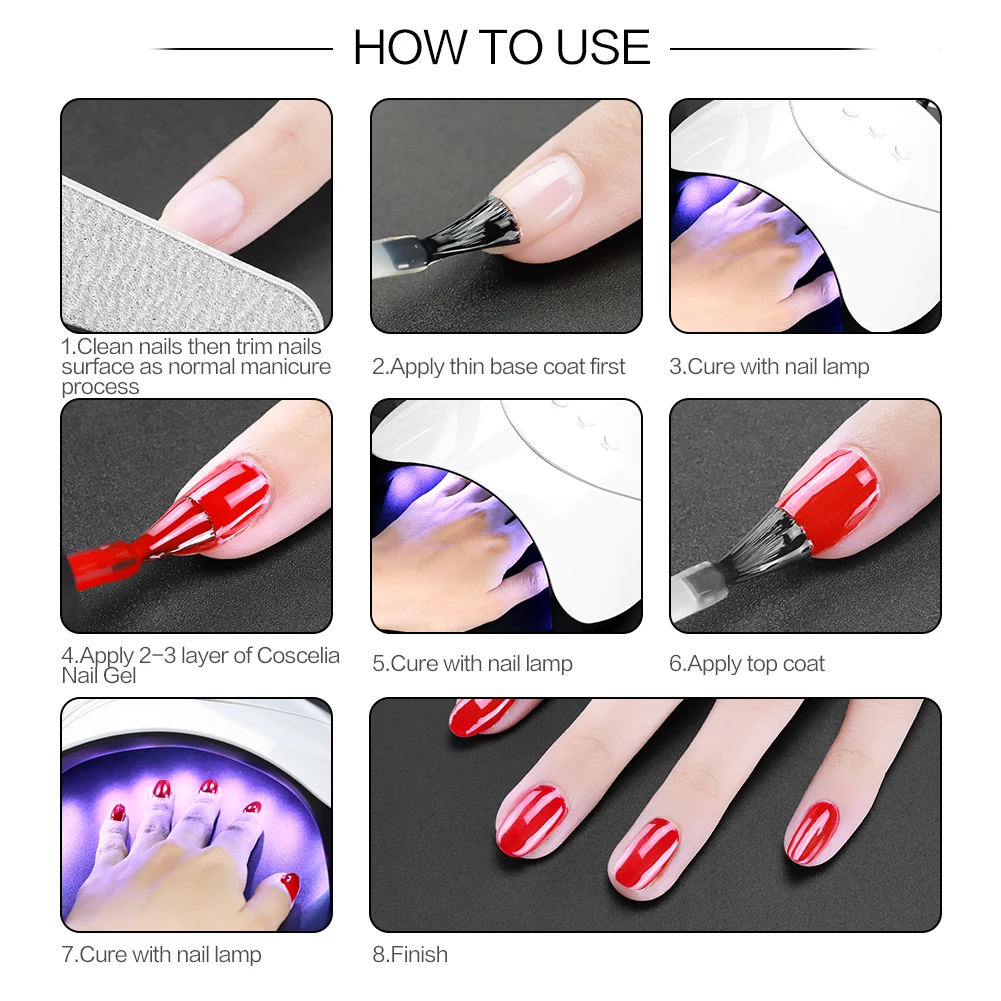 HOW TO USE

1.Clean nails then trim nails surface as normal manicure process

2.Apply thin base coat first

3.Cure with nail lamp

4.Apply 2–3 layer of Coscelia Nail Gel

5.Cure with nail lamp

6.Apply top coat

7.Cure with nail lamp

8.Finish