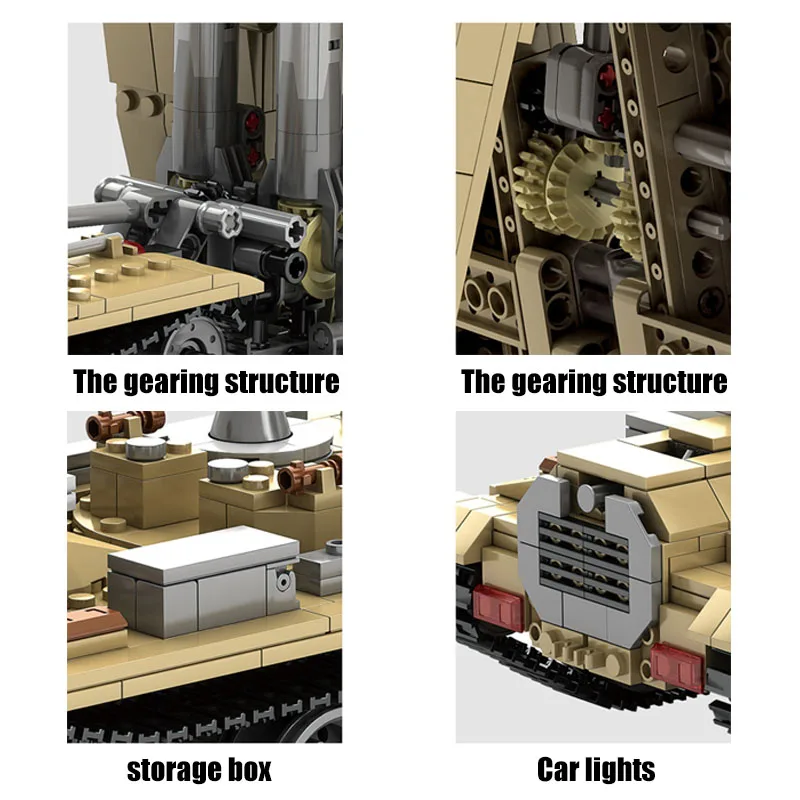 The gearing structure

The gearing structure

storage box

Car lights