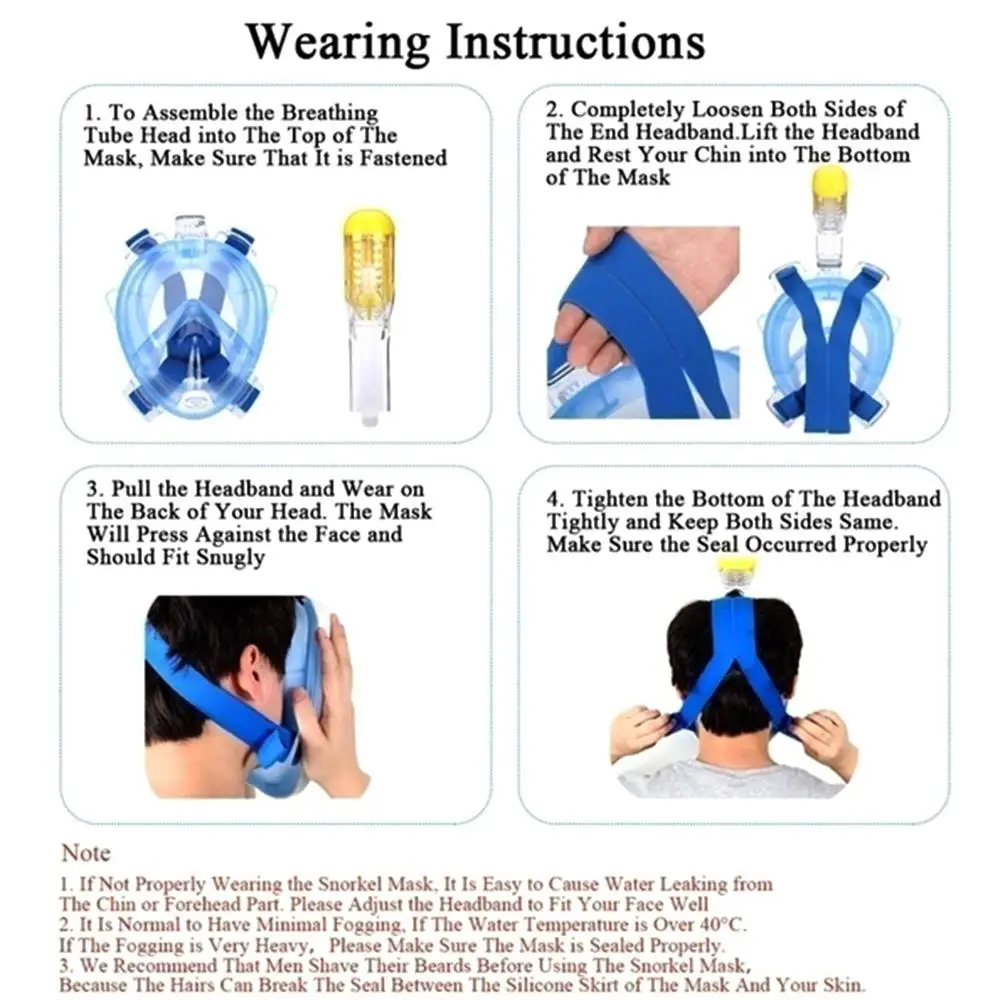 Wearing Instructions

1. To Assemble the Breathing Tube Head into The Top of The Mask, Make Sure That It is Fastened

2. Completely Loosen Both Sides of The End Headband.Lift the Headband and Rest Your Chin into The Bottom of The Mask

3. Pull the Headband and Wear on The Back of Your Head. The Mask Will Press Against the Face and Should Fit Snugly

4. Tighten the Bottom of The Headband Tightly and Keep Both Sides Same. Make Sure the Seal Occurred Properly

Note

1. If Not Properly Wearing the Snorkel Mask, It Is Easy to Cause Water Leaking from The Chin or Forehead Part. Please Adjust the Headband to Fit Your Face Well
2. It Is Normal to Have Minimal Fogging, If The Water Temperature is Over 40°C. If The Fogging is Very Heavy, Please Make Sure The Mask is Sealed Properly.
3. We Recommend That Men Shave Their Beards Before Using The Snorkel Mask, Because The Hairs Can Break The Seal Between The Silicone Skirt of The Mask And Your Skin.