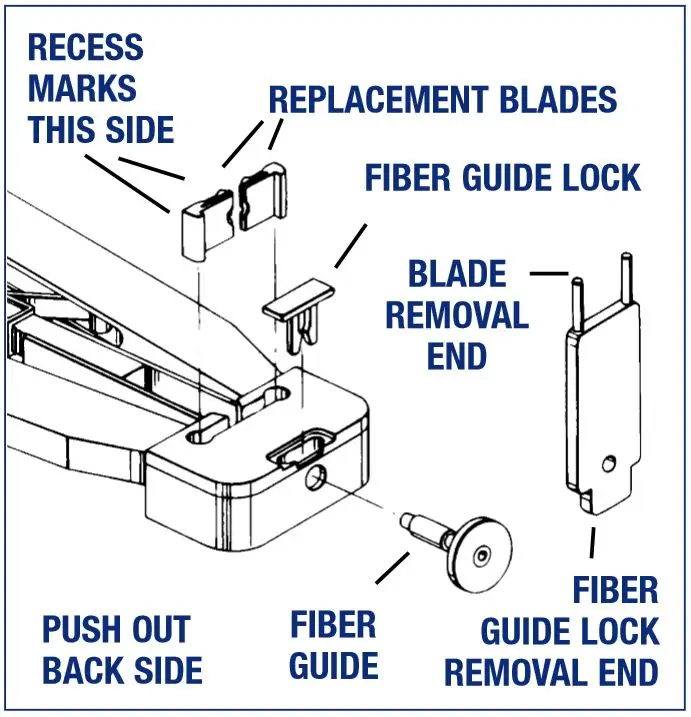 RECESS MARKS THIS SIDE

REPLACEMENT BLADES

FIBER GUIDE LOCK

BLADE REMOVAL END

PUSH OUT BACK SIDE

FIBER GUIDE

FIBER GUIDE LOCK REMOVAL END