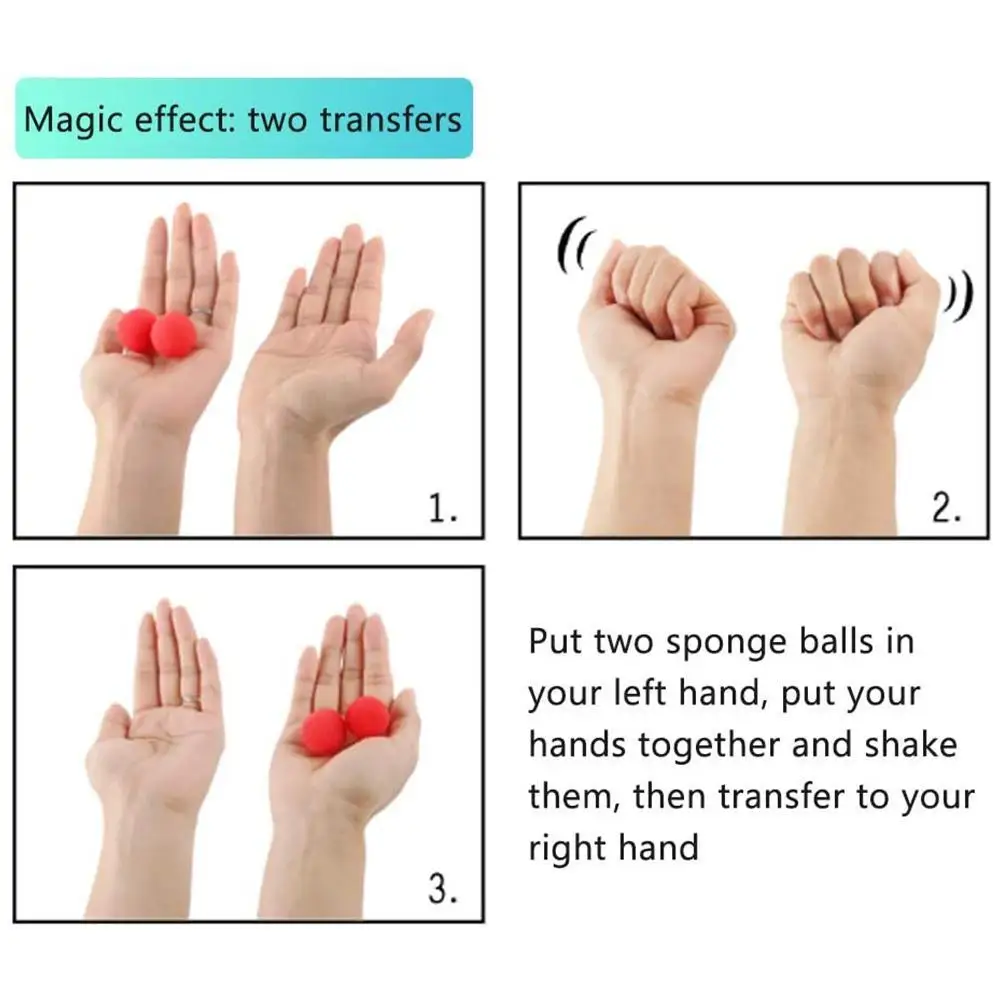 Magic effect: two transfers

1.

2.

3.

Put two sponge balls in your left hand, put your hands together and shake them, then transfer to your right hand