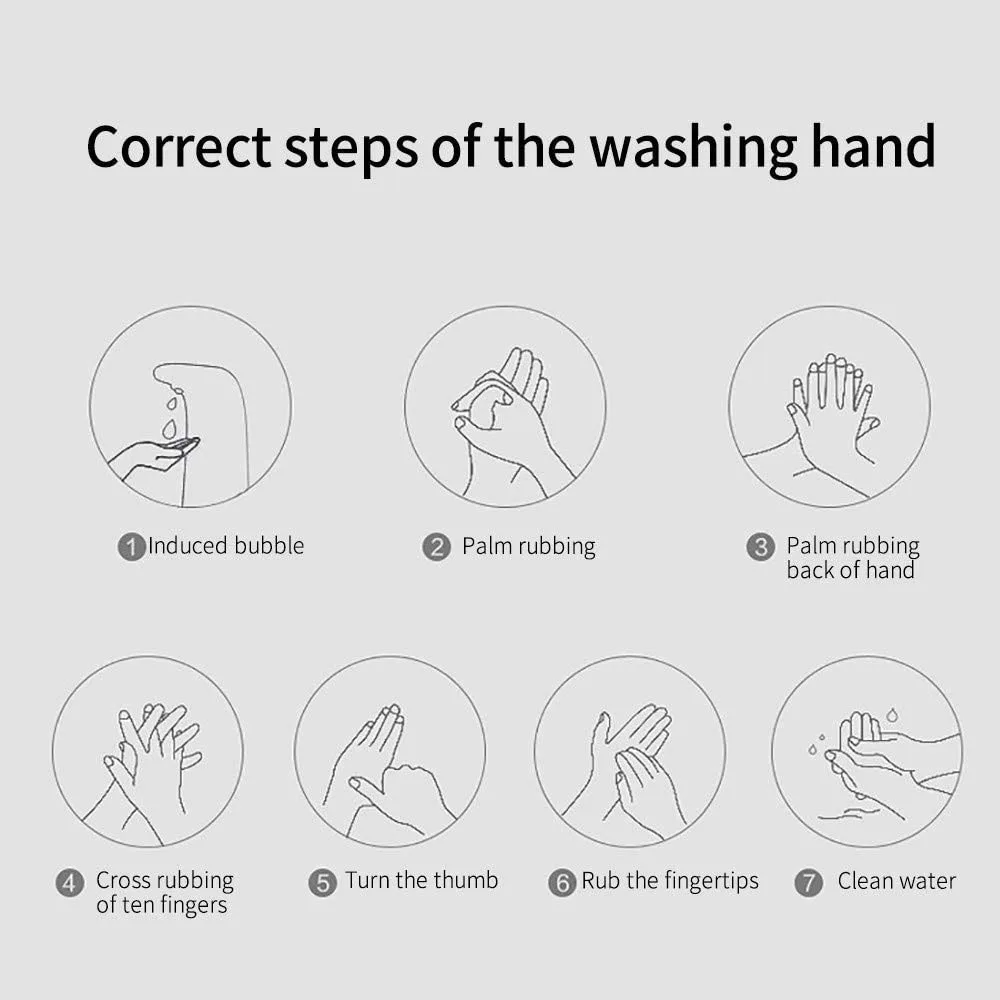 Correct steps of the washing hand

1 Induced bubble

2 Palm rubbing

3 Palm rubbing back of hand

4 Cross rubbing of ten fingers

5 Turn the thumb

6 Rub the fingertips

7 Clean water