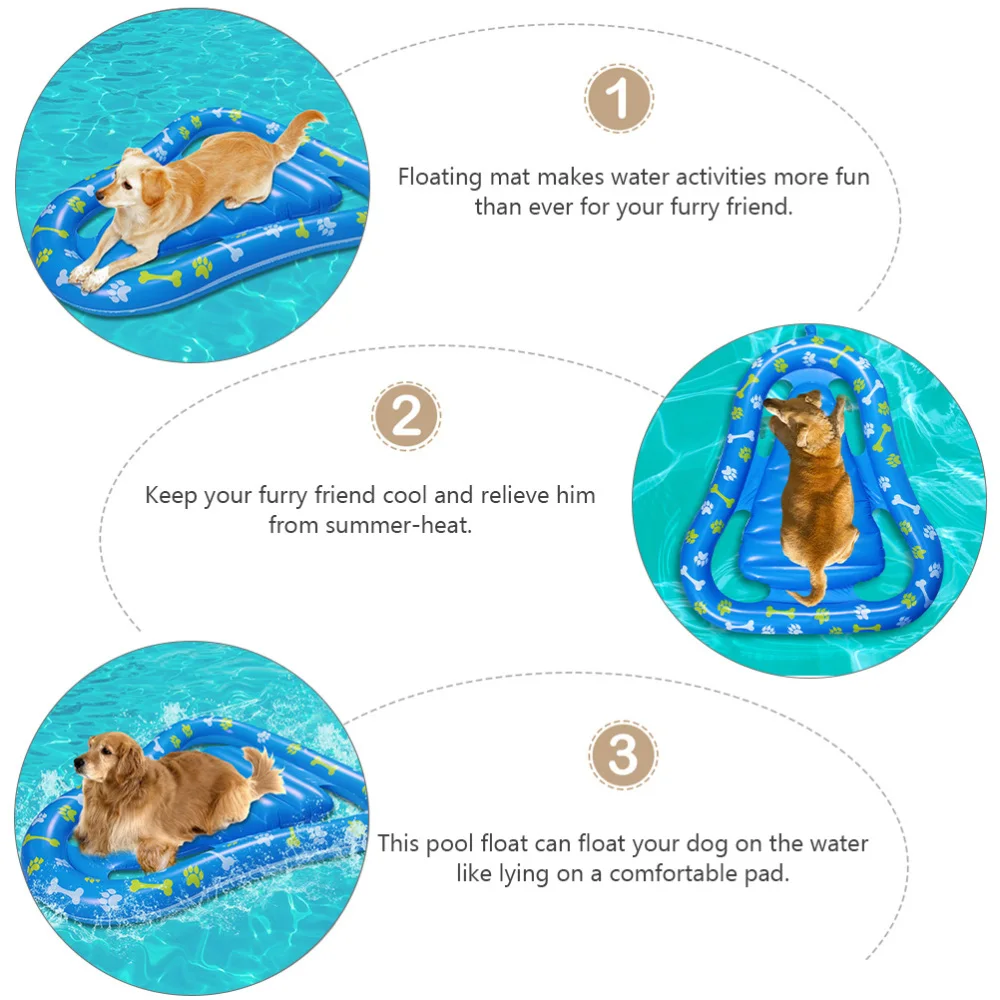 1

Floating mat makes water activities more fun than ever for your furry friend.

2

Keep your furry friend cool and relieve him from summer-heat.

3

This pool float can float your dog on the water like lying on a comfortable pad.