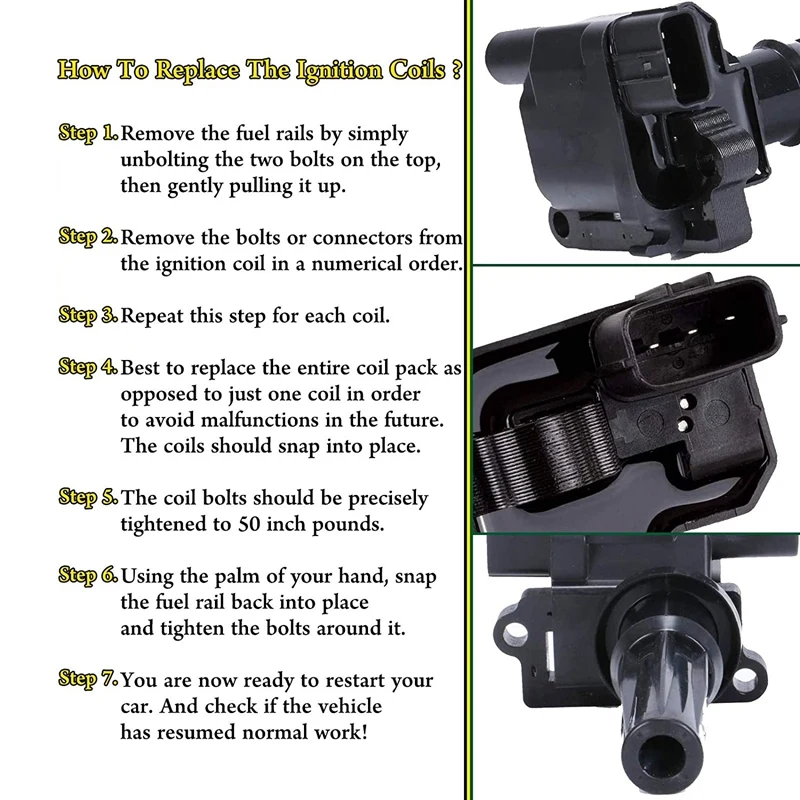 How To Replace The Ignition Coils ?

Step 1. Remove the fuel rails by simply unbolting the two bolts on the top, then gently pulling it up.

Step 2. Remove the bolts or connectors from the ignition coil in a numerical order.

Step 3. Repeat this step for each coil.

Step 4. Best to replace the entire coil pack as opposed to just one coil in order to avoid malfunctions in the future. The coils should snap into place.

Step 5. The coil bolts should be precisely tightened to 50 inch pounds.

Step 6. Using the palm of your hand, snap the fuel rail back into place and tighten the bolts around it.

Step 7. You are now ready to restart your car. And check if the vehicle has resumed normal work!