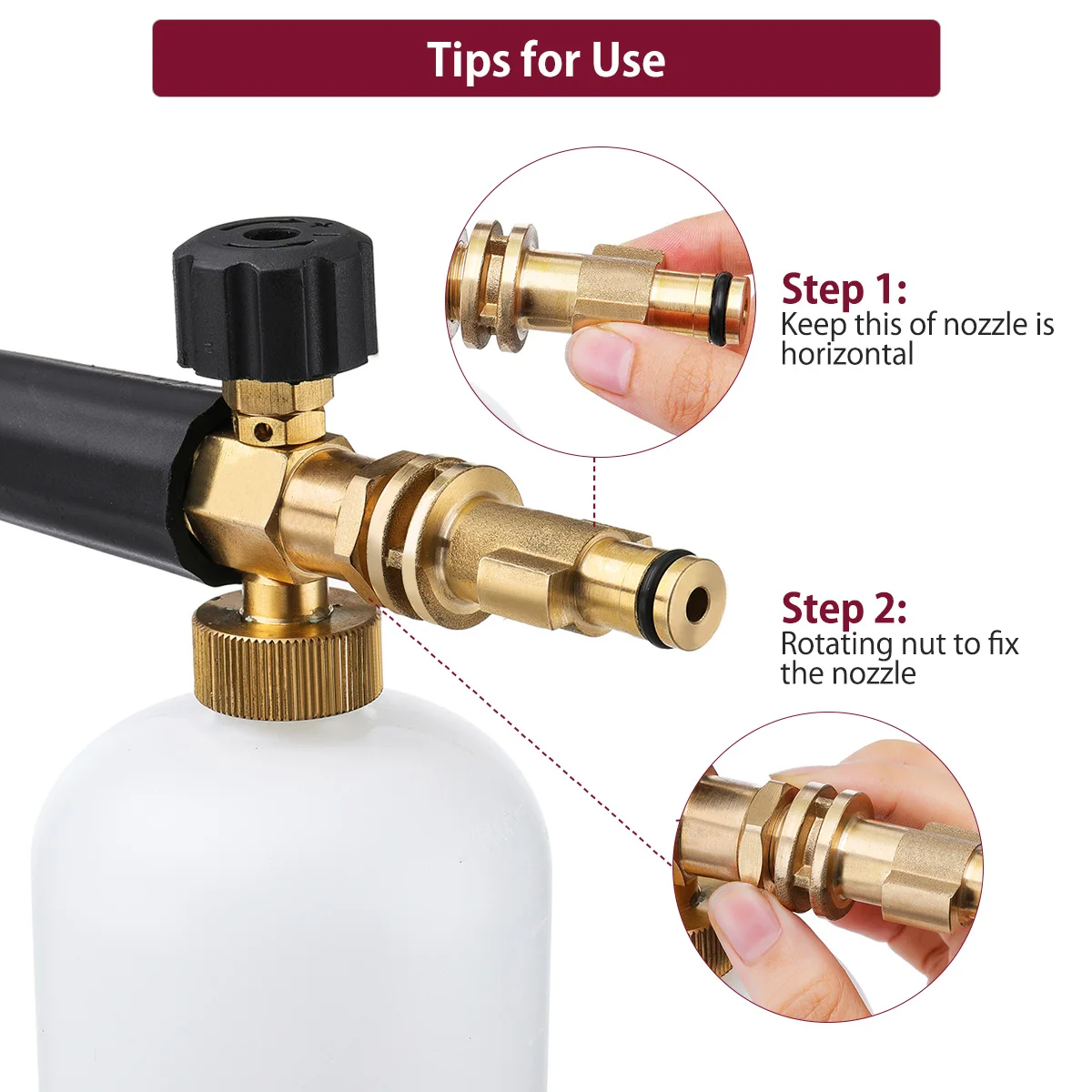 Tips for Use

Step 1:
Keep this of nozzle is horizontal

Step 2:
Rotating nut to fix the nozzle