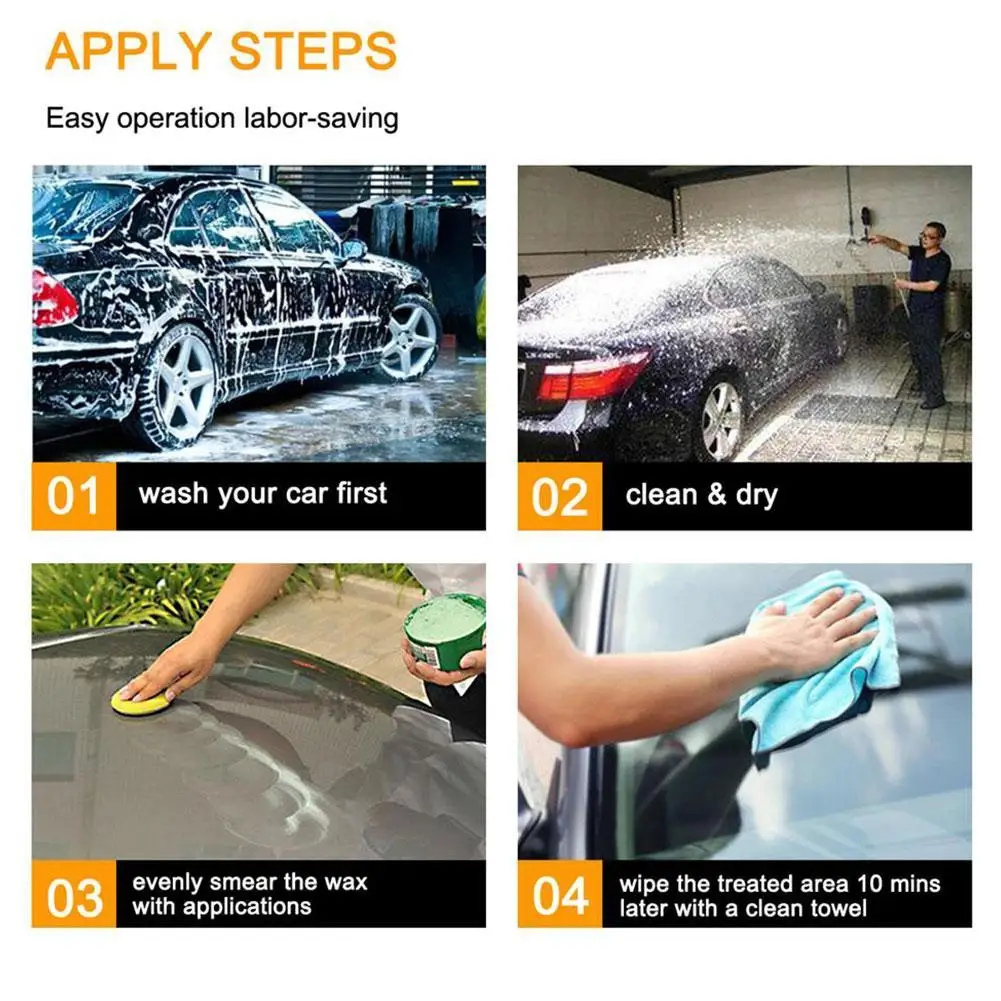 APPLY STEPS

Easy operation labor-saving

01 wash your car first

02 clean & dry

03 evenly smear the wax with applications

04 wipe the treated area 10 mins later with a clean towel