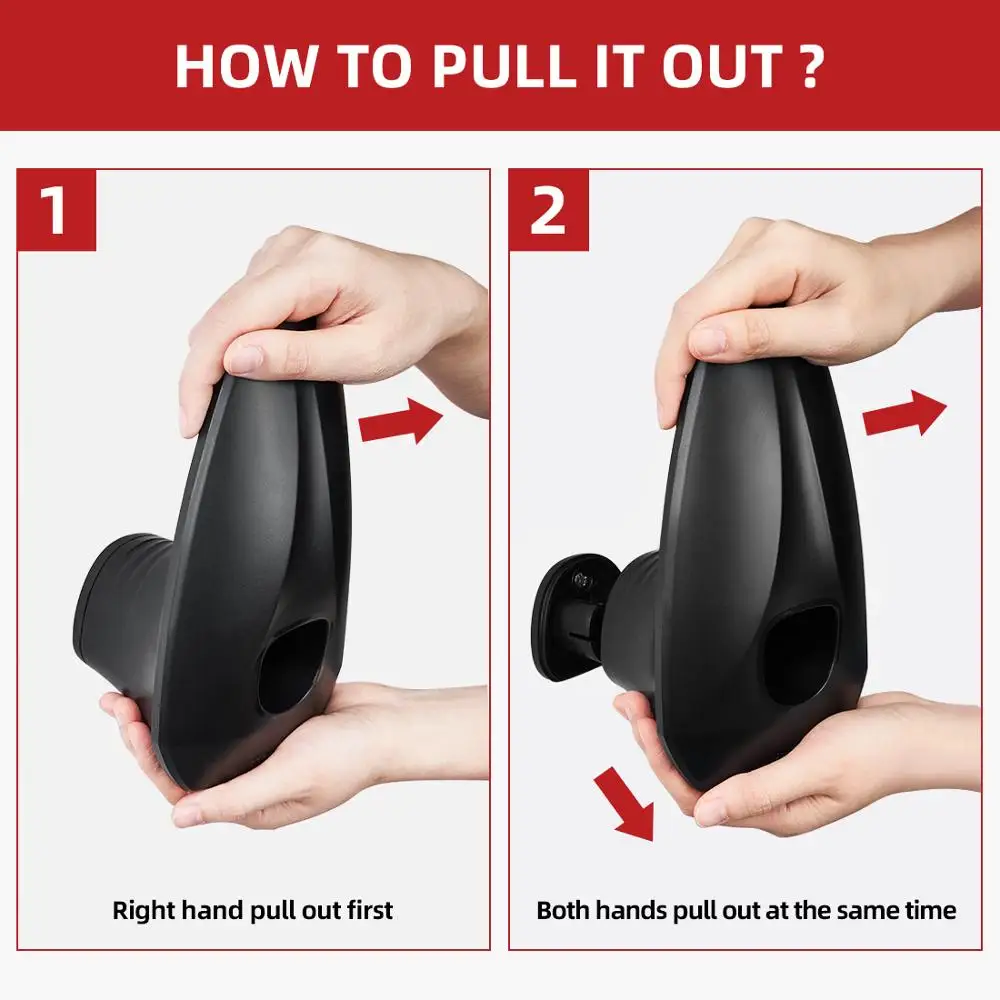 HOW TO PULL IT OUT ?

1

Right hand pull out first

2

Both hands pull out at the same time