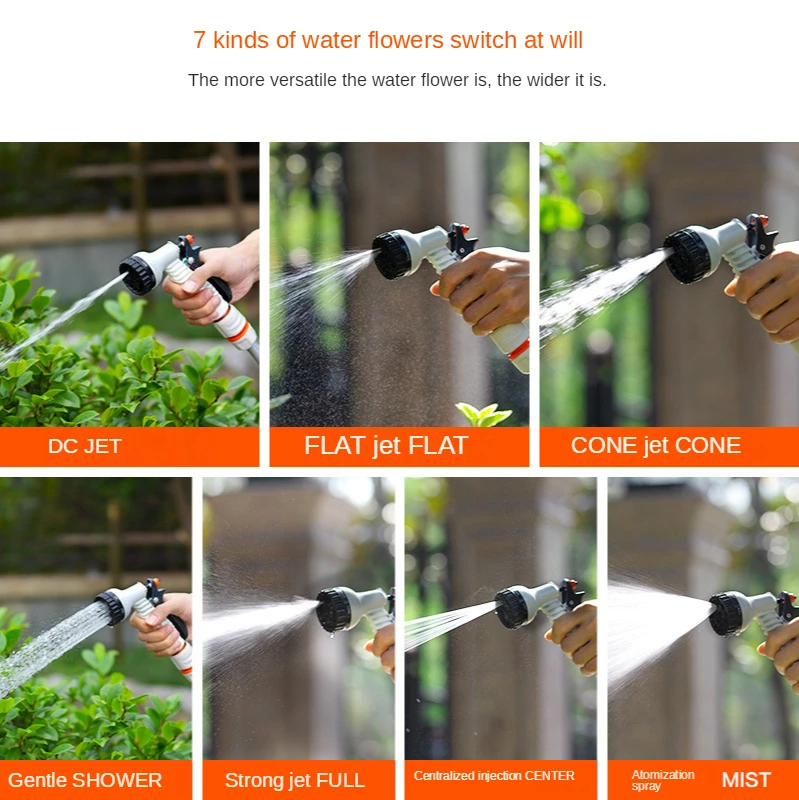 7 kinds of water flowers switch at will

The more versatile the water flower is, the wider it is.

DC JET

FLAT jet FLAT

CONE jet CONE

Gentle SHOWER

Strong jet FULL

Centralized injection CENTER

Atomization spray MIST