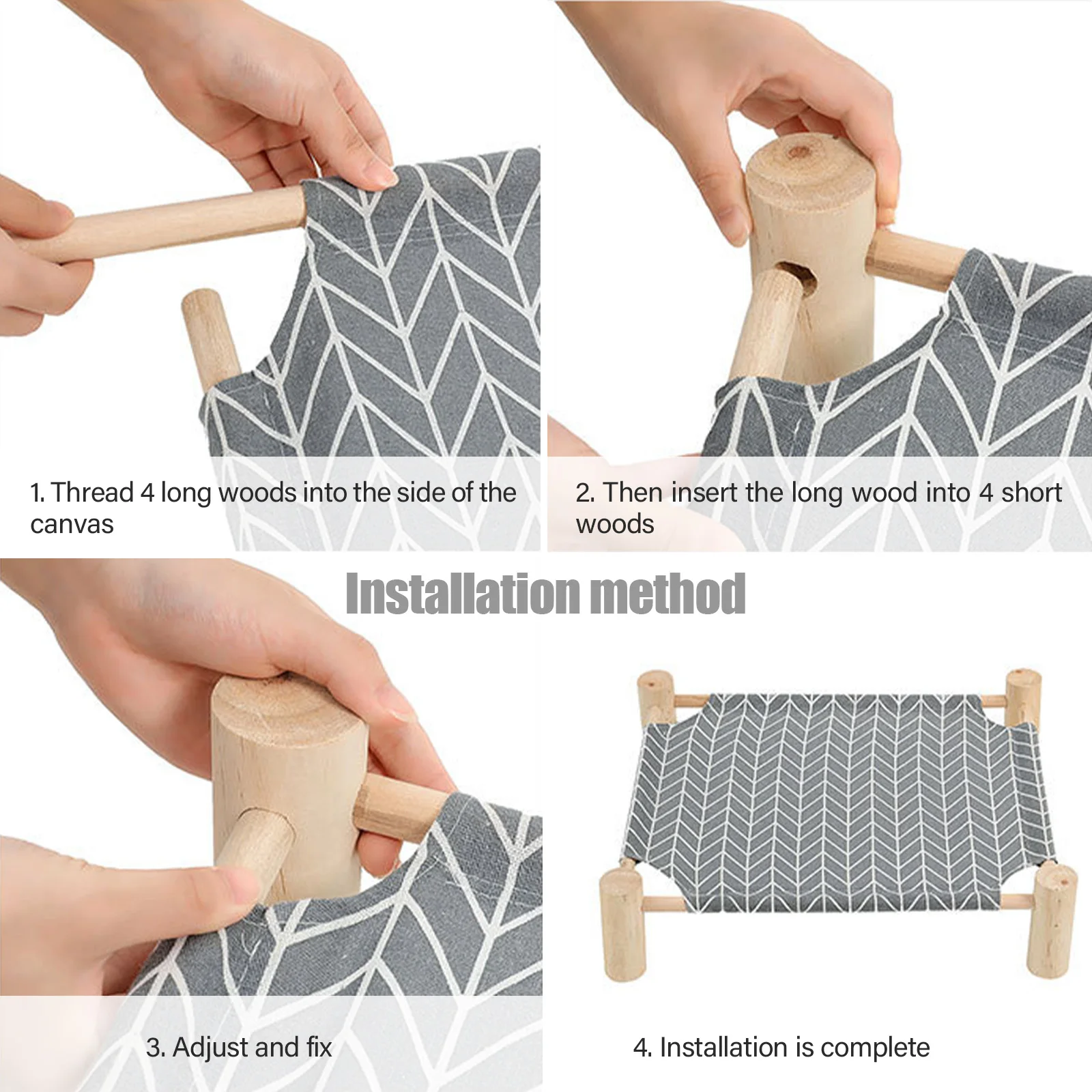 1. Thread 4 long woods into the side of the canvas

2. Then insert the long wood into 4 short woods

Installation method

3. Adjust and fix

4. Installation is complete