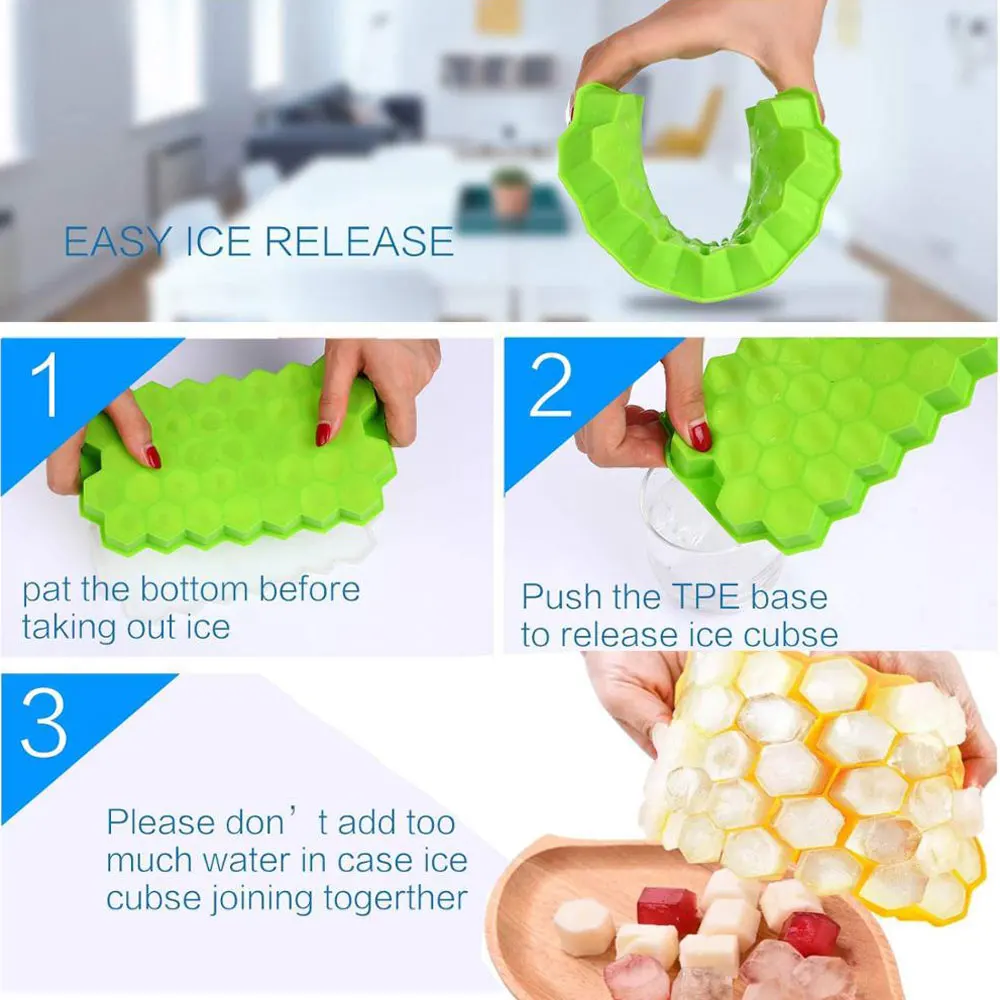 EASY ICE RELEASE

1

pat the bottom before taking out ice

2

Push the TPE base to release ice cubse

3

Please don’t add too much water in case ice cubse joining together