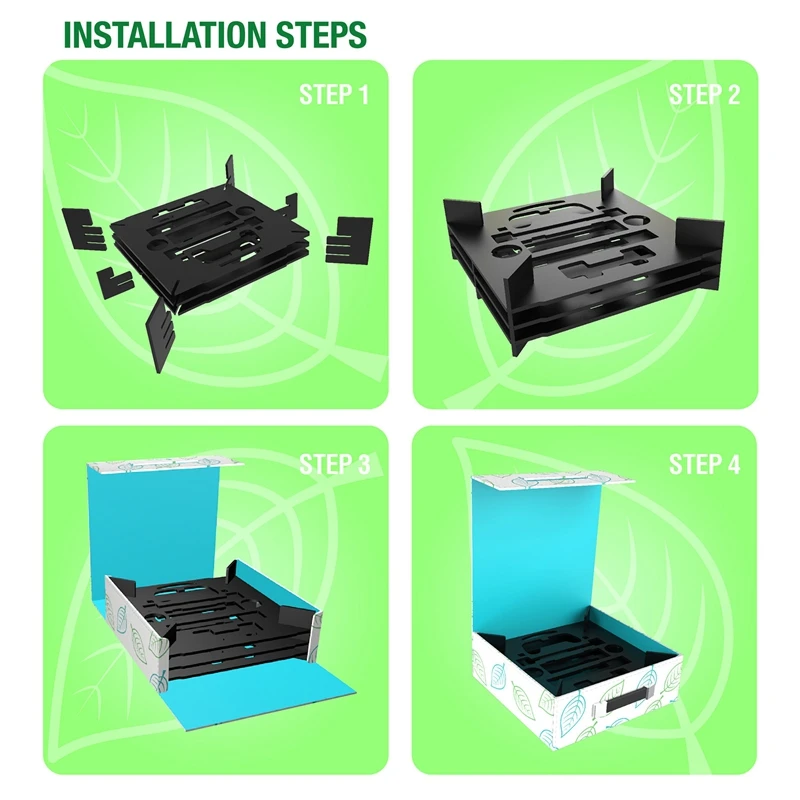 INSTALLATION STEPS

STEP 1

STEP 2

STEP 3

STEP 4