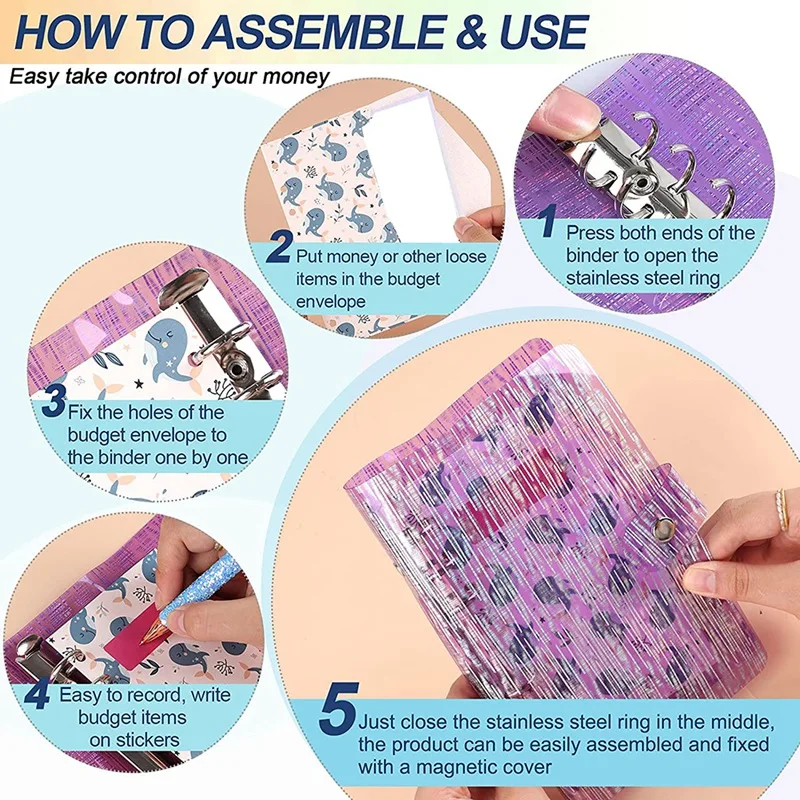 HOW TO ASSEMBLE & USE

Easy take control of your money

2 Put money or other loose items in the budget envelope

1 Press both ends of the binder to open the stainless steel ring

3 Fix the holes of the budget envelope to the binder one by one

4 Easy to record, write budget items on stickers

5 Just close the stainless steel ring in the middle, the product can be easily assembled and fixed with a magnetic cover