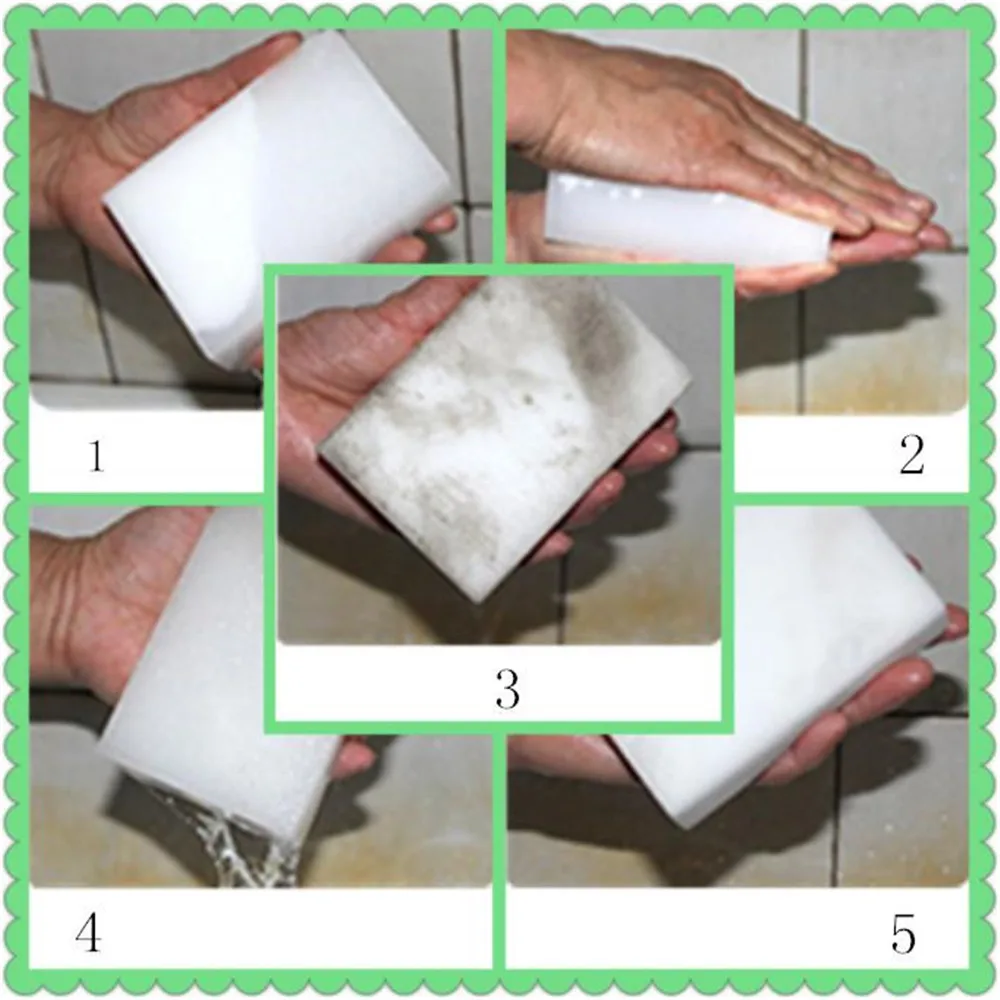 1

2

3

4

5