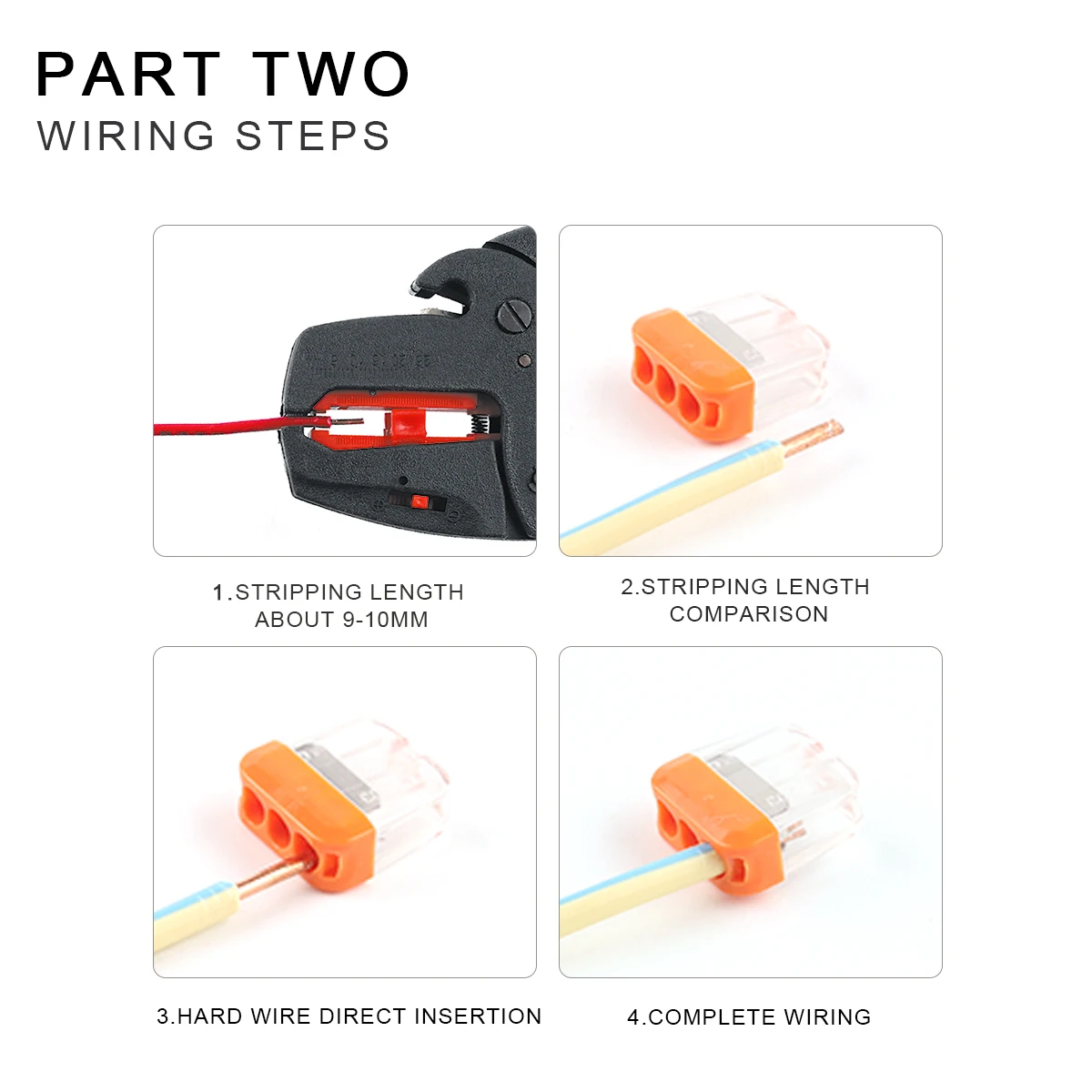 PART TWO
WIRING STEPS

1.STRIPPING LENGTH ABOUT 9-10MM

2.STRIPPING LENGTH COMPARISON

3.HARD WIRE DIRECT INSERTION

4.COMPLETE WIRING