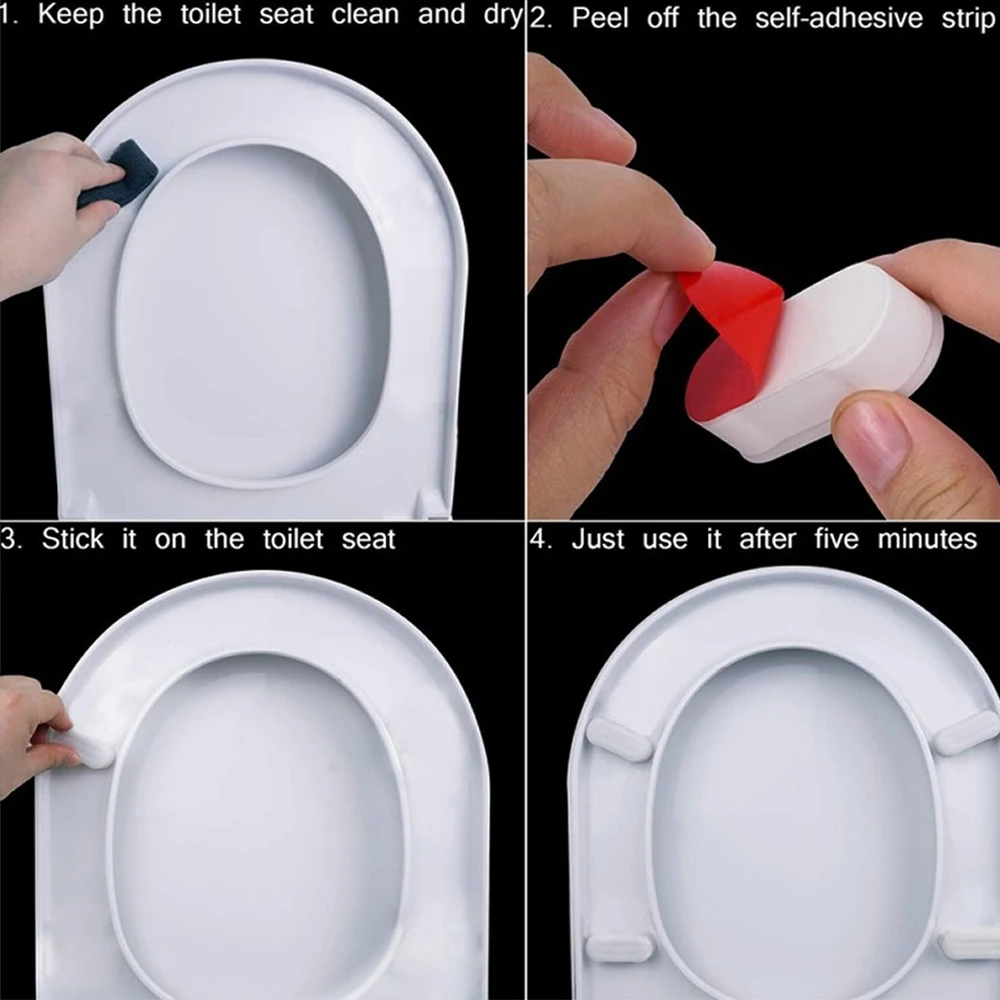 1. Keep the toilet seat clean and dry

2. Peel off the self-adhesive strip

3. Stick it on the toilet seat

4. Just use it after five minutes