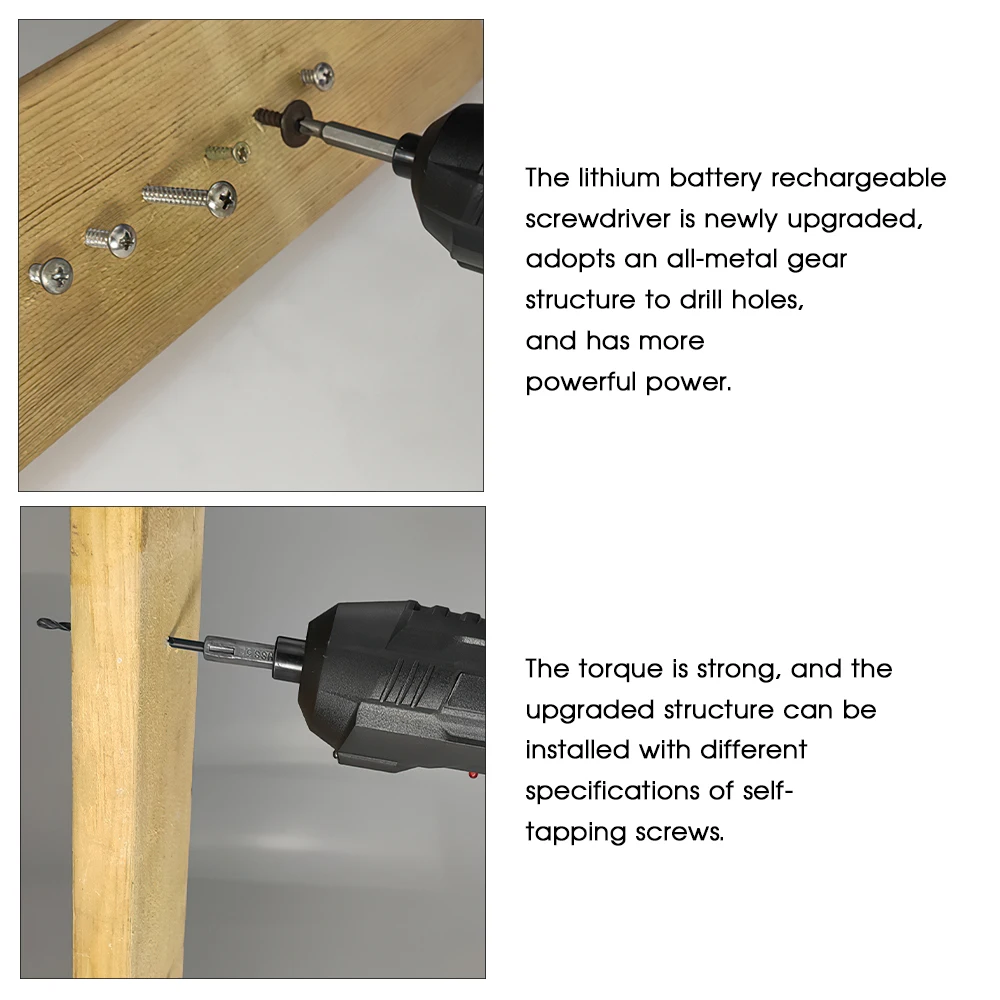 The lithium battery rechargeable screwdriver is newly upgraded, adopts an all-metal gear structure to drill holes, and has more powerful power.

The torque is strong, and the upgraded structure can be installed with different specifications of self-tapping screws.