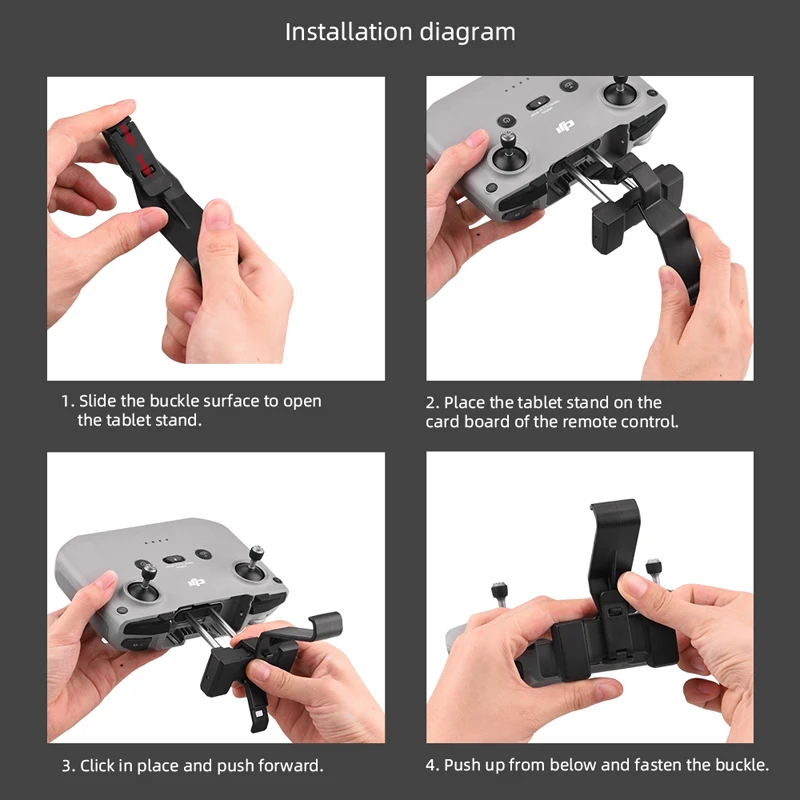 Installation diagram

1. Slide the buckle surface to open the tablet stand.

2. Place the tablet stand on the card board of the remote control.

3. Click in place and push forward.

4. Push up from below and fasten the buckle.