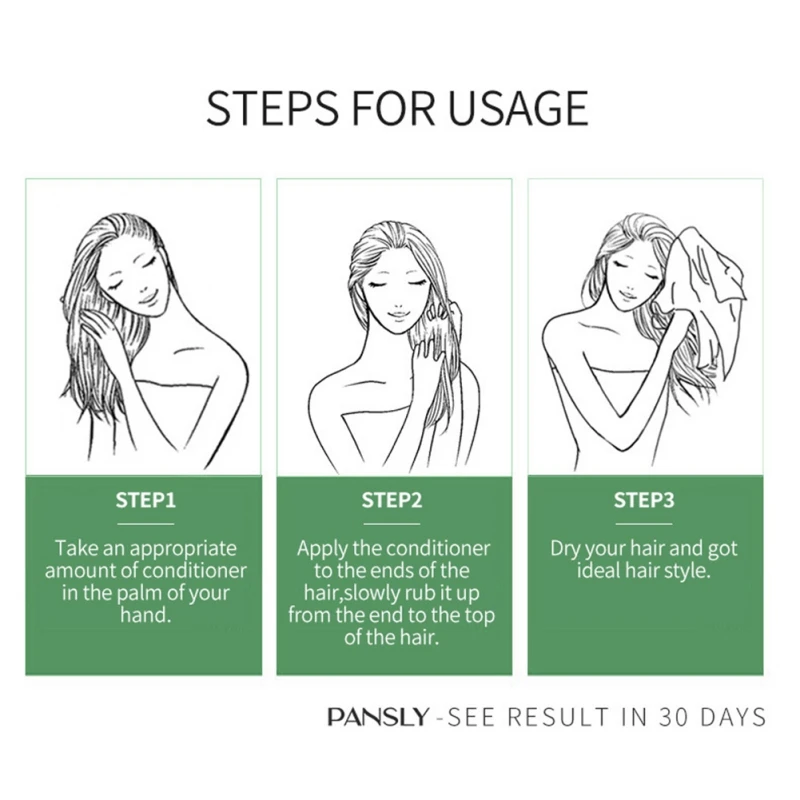 STEPS FOR USAGE

STEP1

Take an appropriate amount of conditioner in the palm of your hand.

STEP2

Apply the conditioner to the ends of the hair,slowly rub it up from the end to the top of the hair.

STEP3

Dry your hair and got ideal hair style.

PANSLY -SEE RESULT IN 30 DAYS