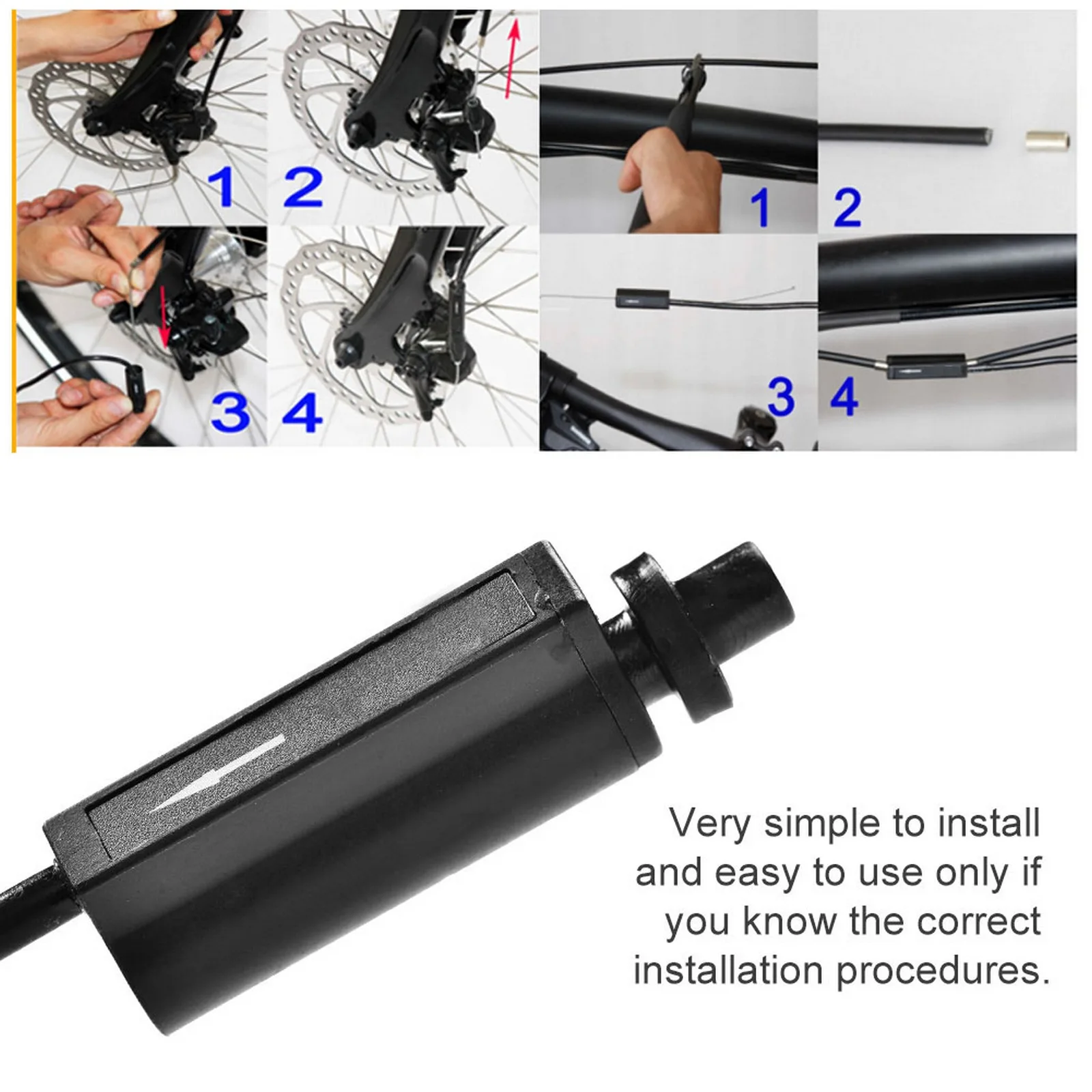 1 2

3 4

1 2

3 4

Very simple to install and easy to use only if you know the correct installation procedures.