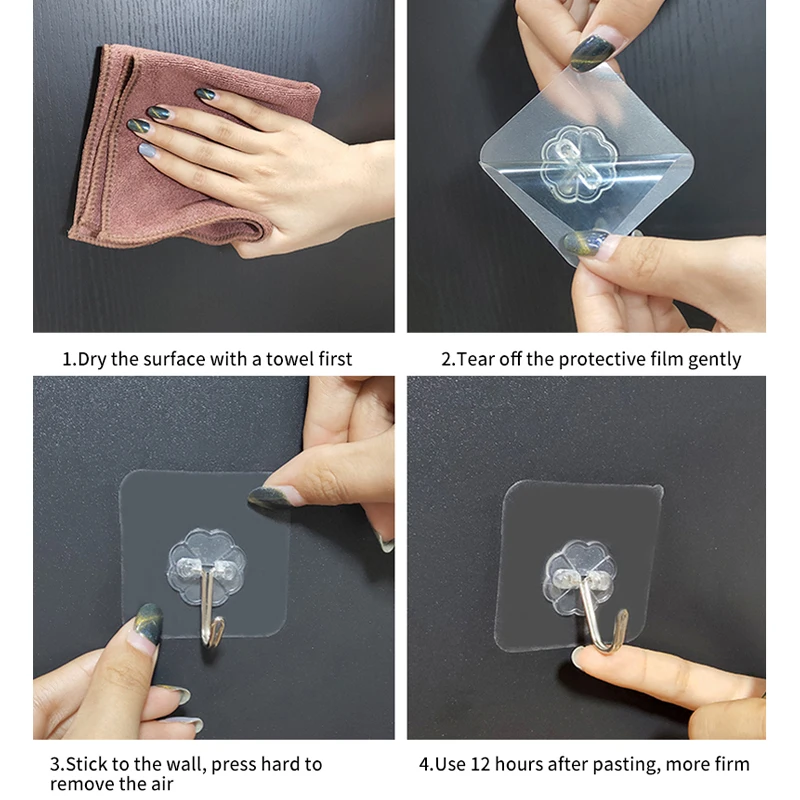 1.Dry the surface with a towel first

2.Tear off the protective film gently

3.Stick to the wall, press hard to remove the air

4.Use 12 hours after pasting, more firm